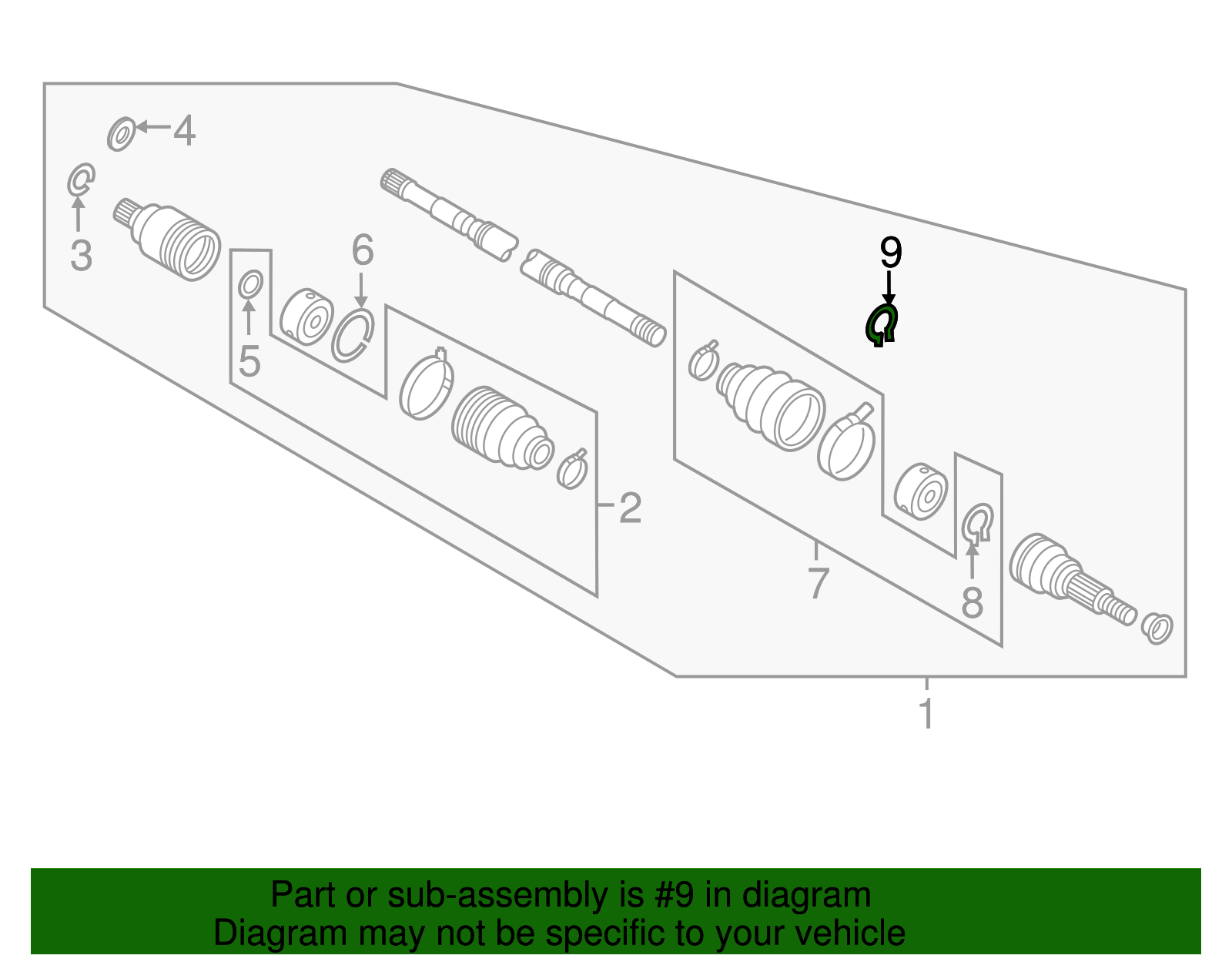 4
3
6
5
9
2
7
8
1

Part or sub-assembly is #9 in diagram
Diagram may not be specific to your vehicle