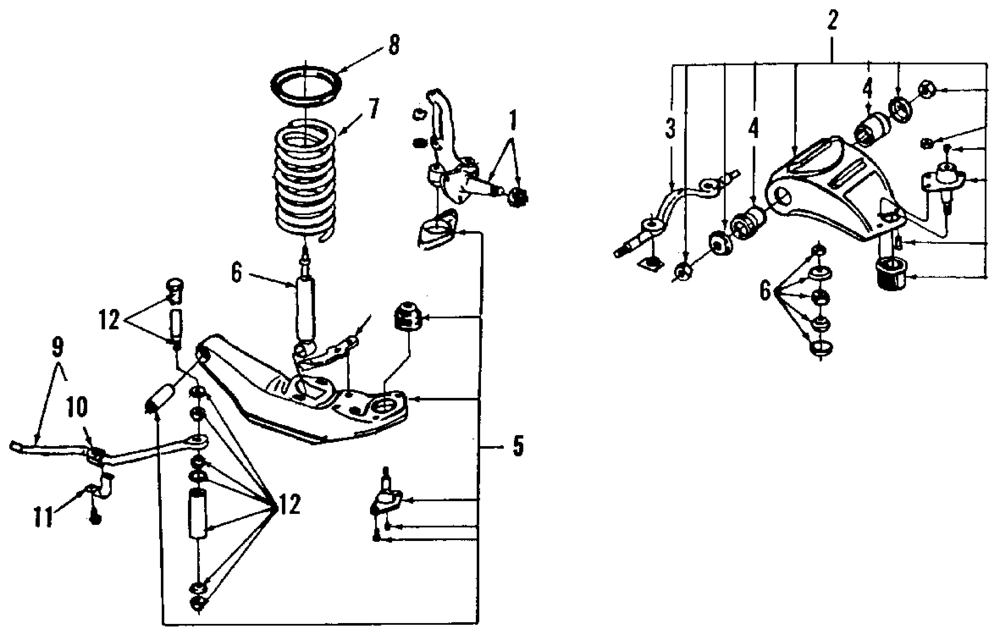 8
7
1
6
12
9
10
11
12
5
2
3
4
4
6