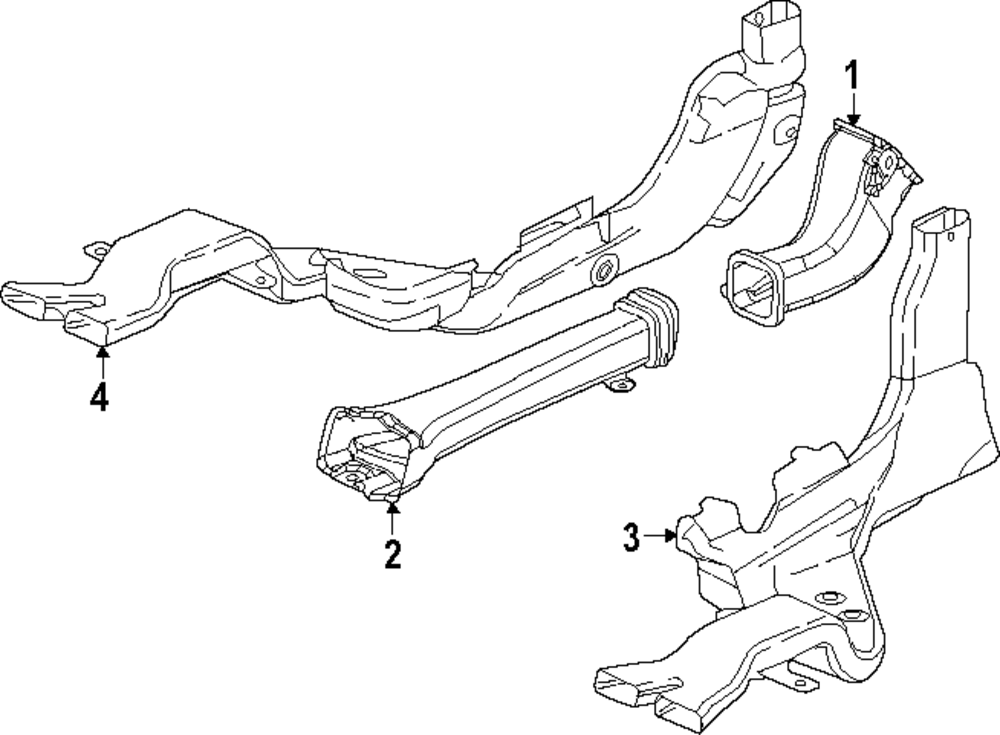 1
4
2
3