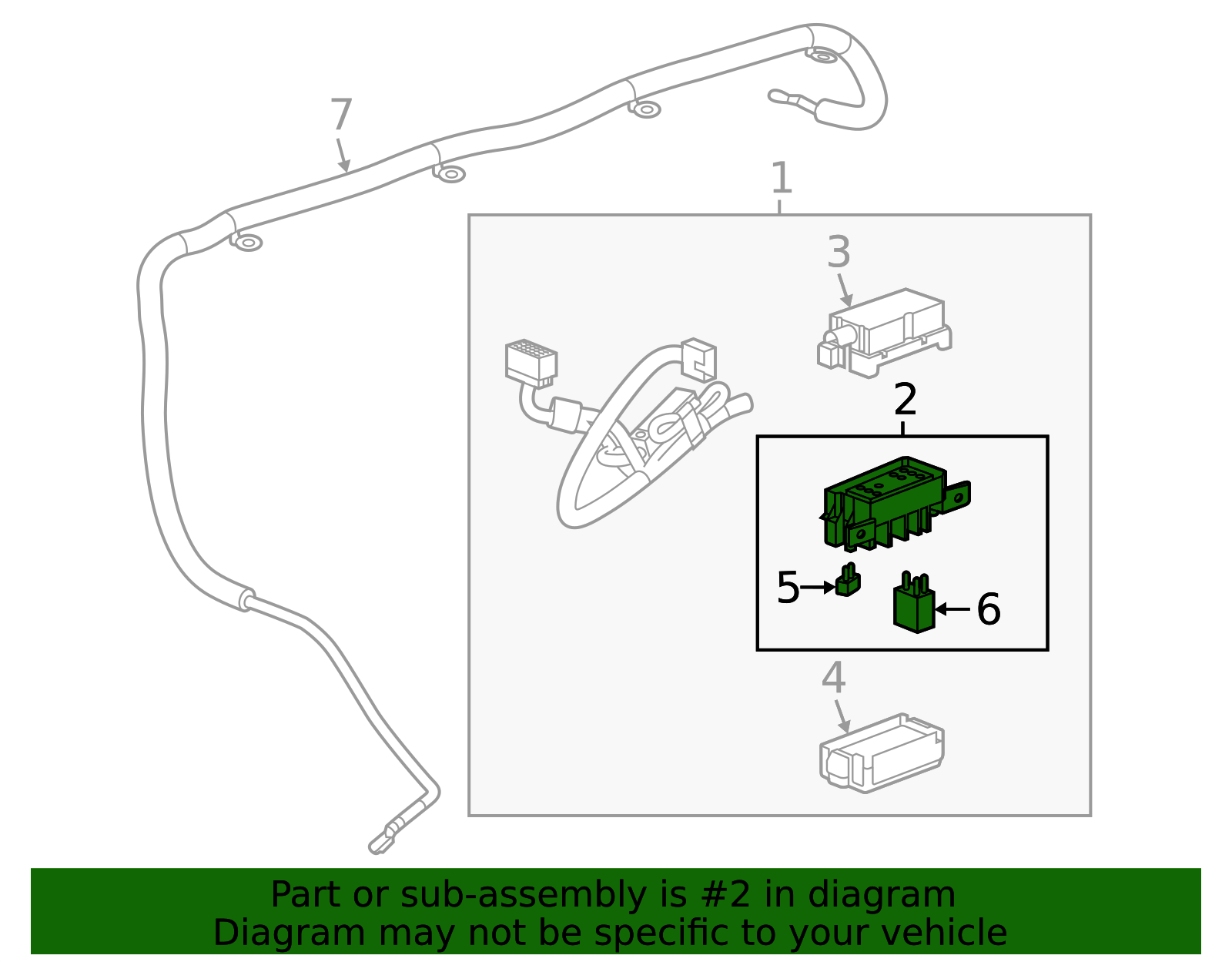 7
1
3
2
5
6
4
Part or sub-assembly is #2 in diagram
Diagram may not be specific to your vehicle