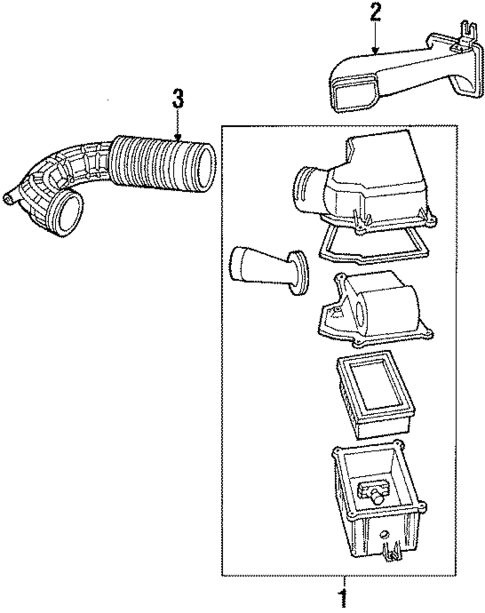 2

3

1