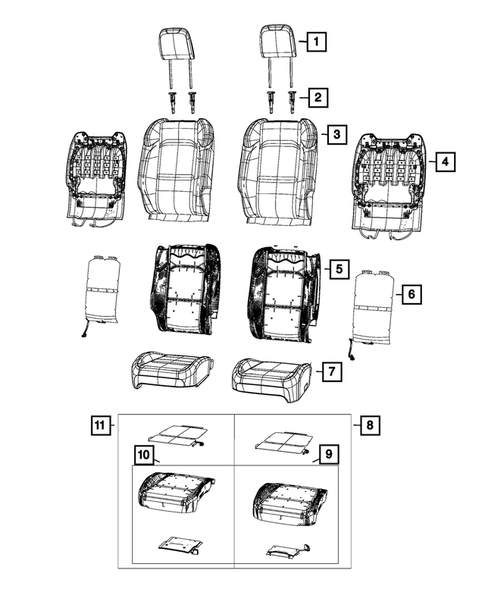 1
2
3
4
5
6
7
11
8
10
9