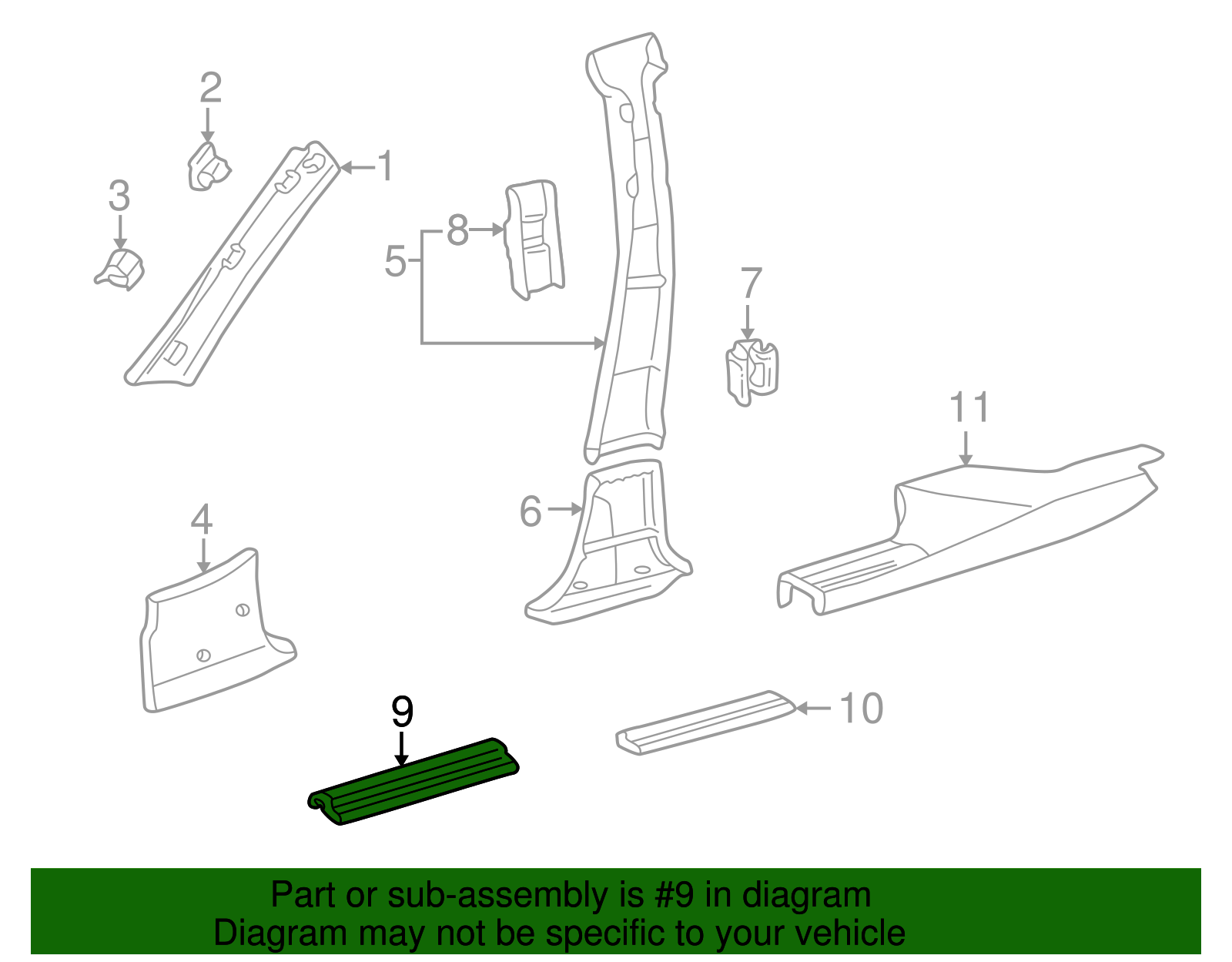 2
1
3
8
5
7
11
6
4
9
10

Part or sub-assembly is #9 in diagram
Diagram may not be specific to your vehicle