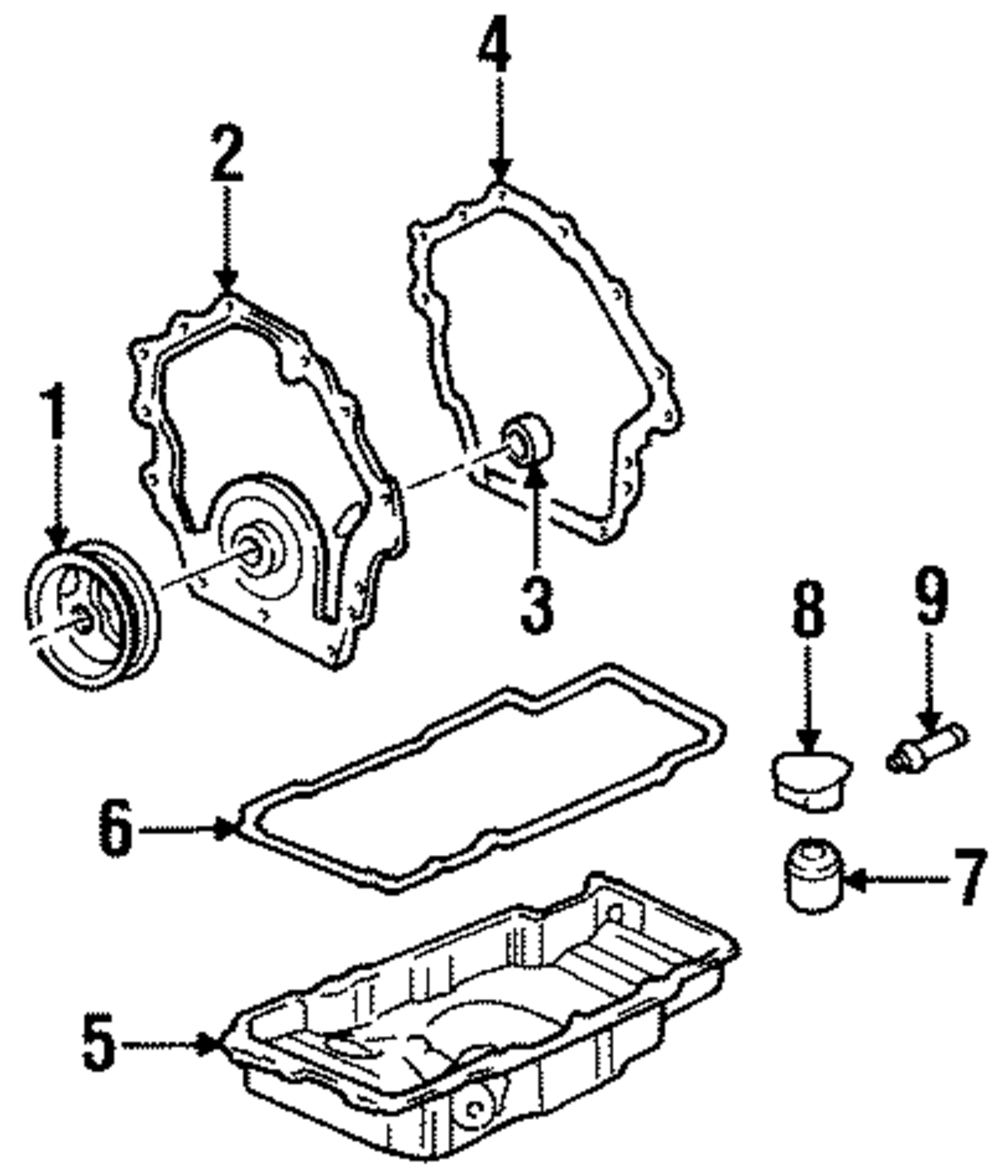 4
2
1
3
8
9
6
7
5