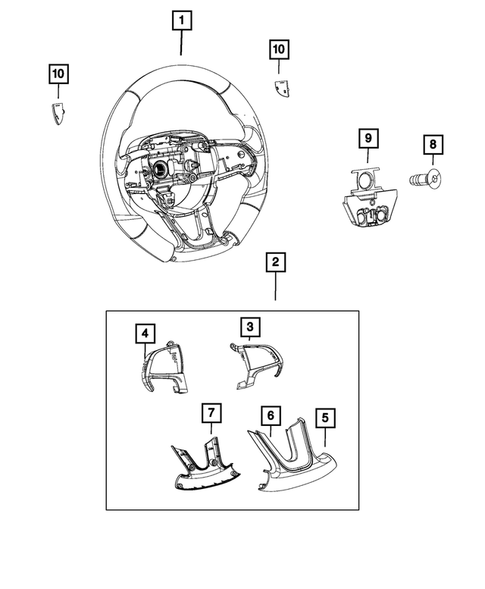 1
10
10
9
8
2
4
3
7
6
5