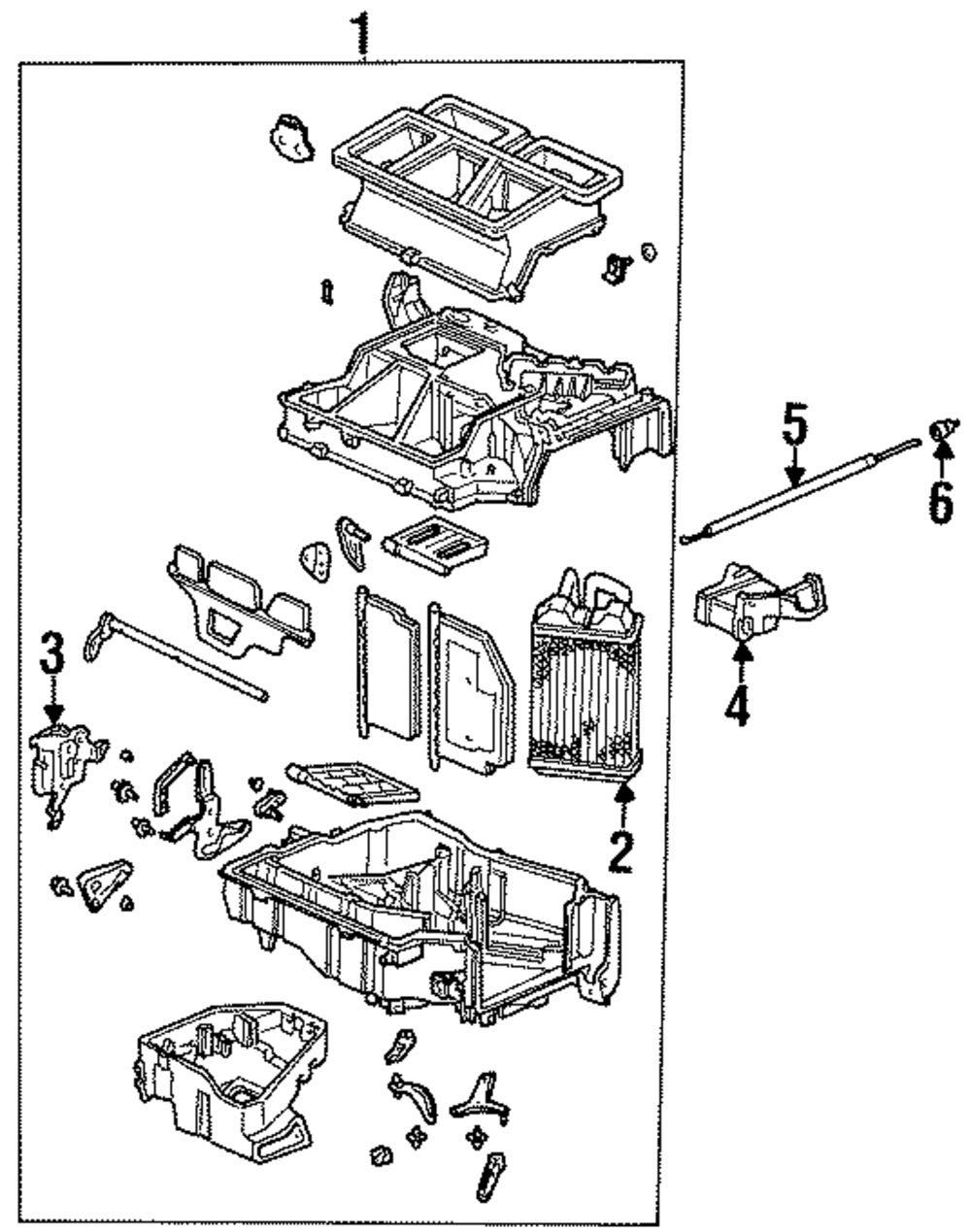 1
5
6
3
4
2