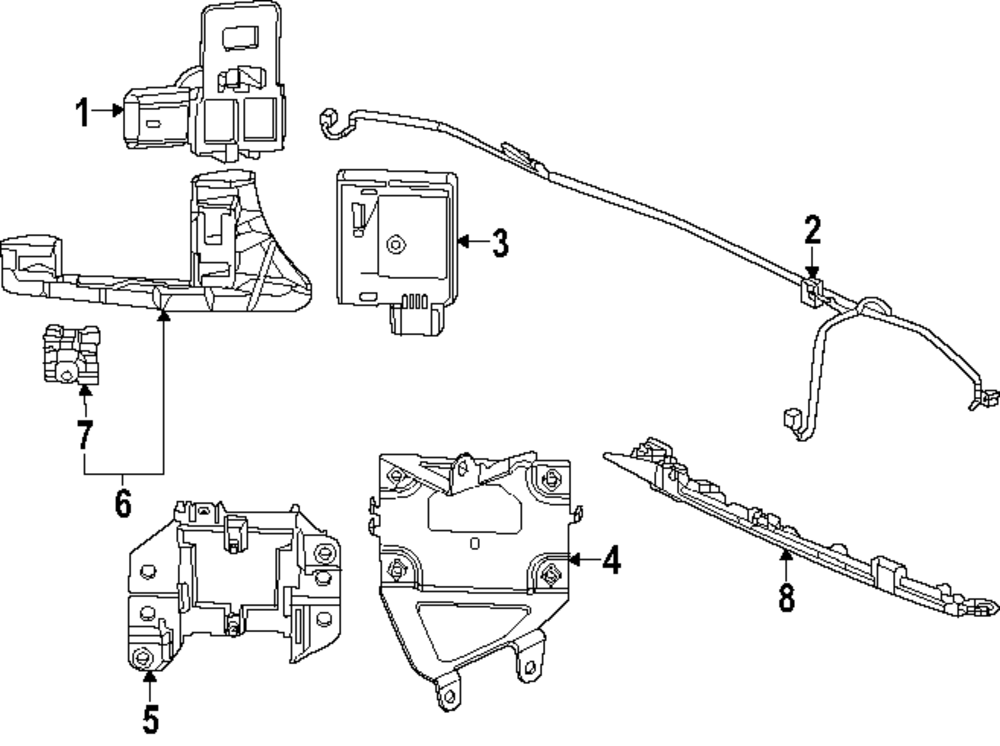 1
2
3
7
6
4
8
5