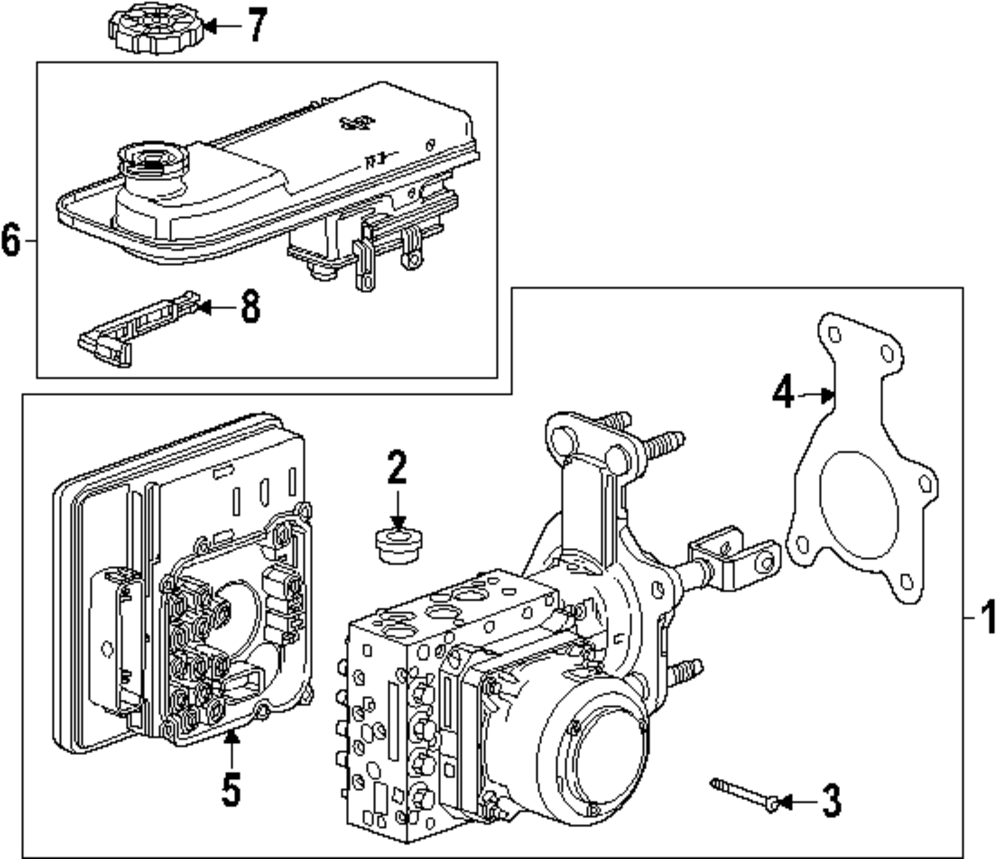 7
6
8
4
2
1
5
3