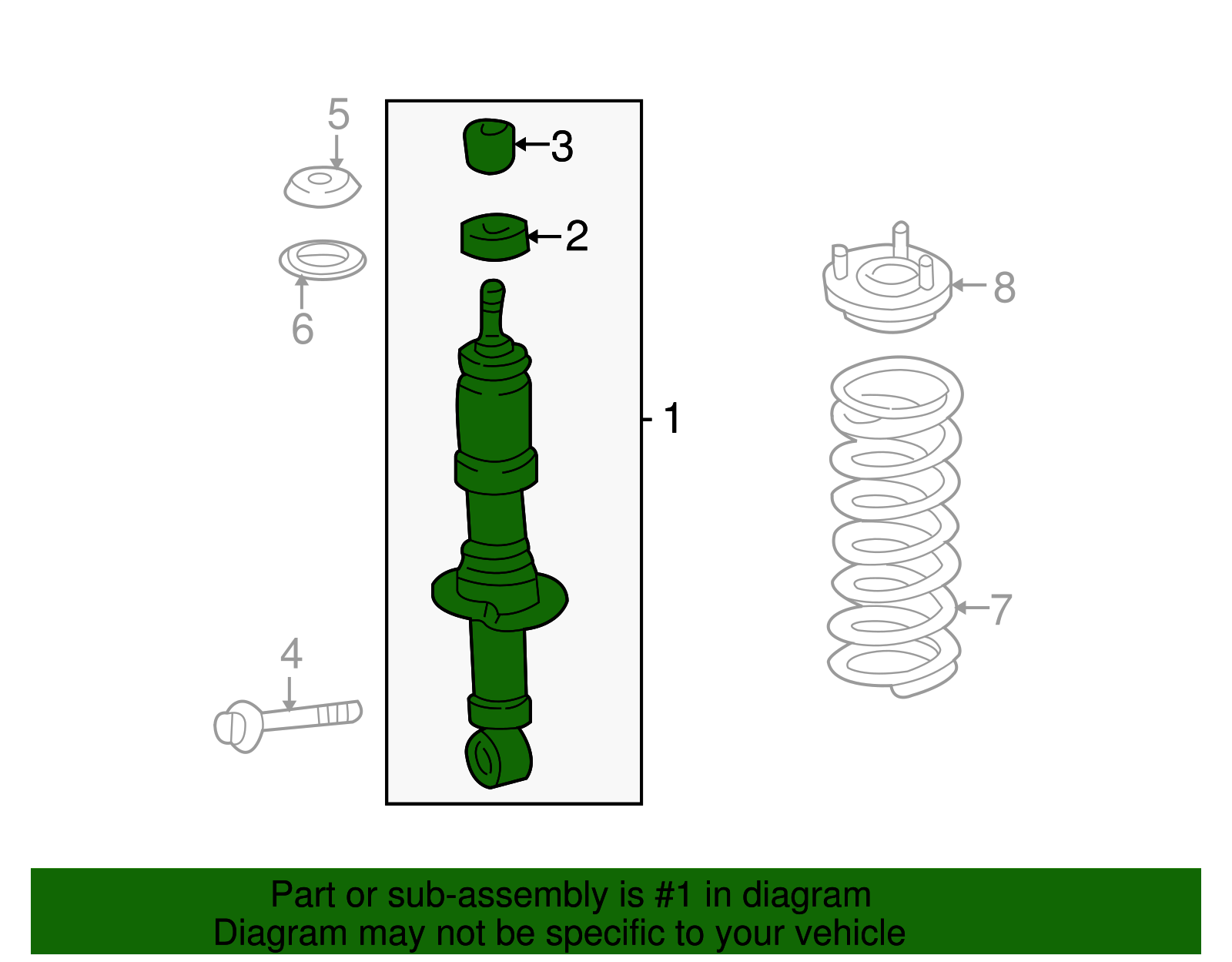 5
3
2
6
8
1
7
4

Part or sub-assembly is #1 in diagram
Diagram may not be specific to your vehicle