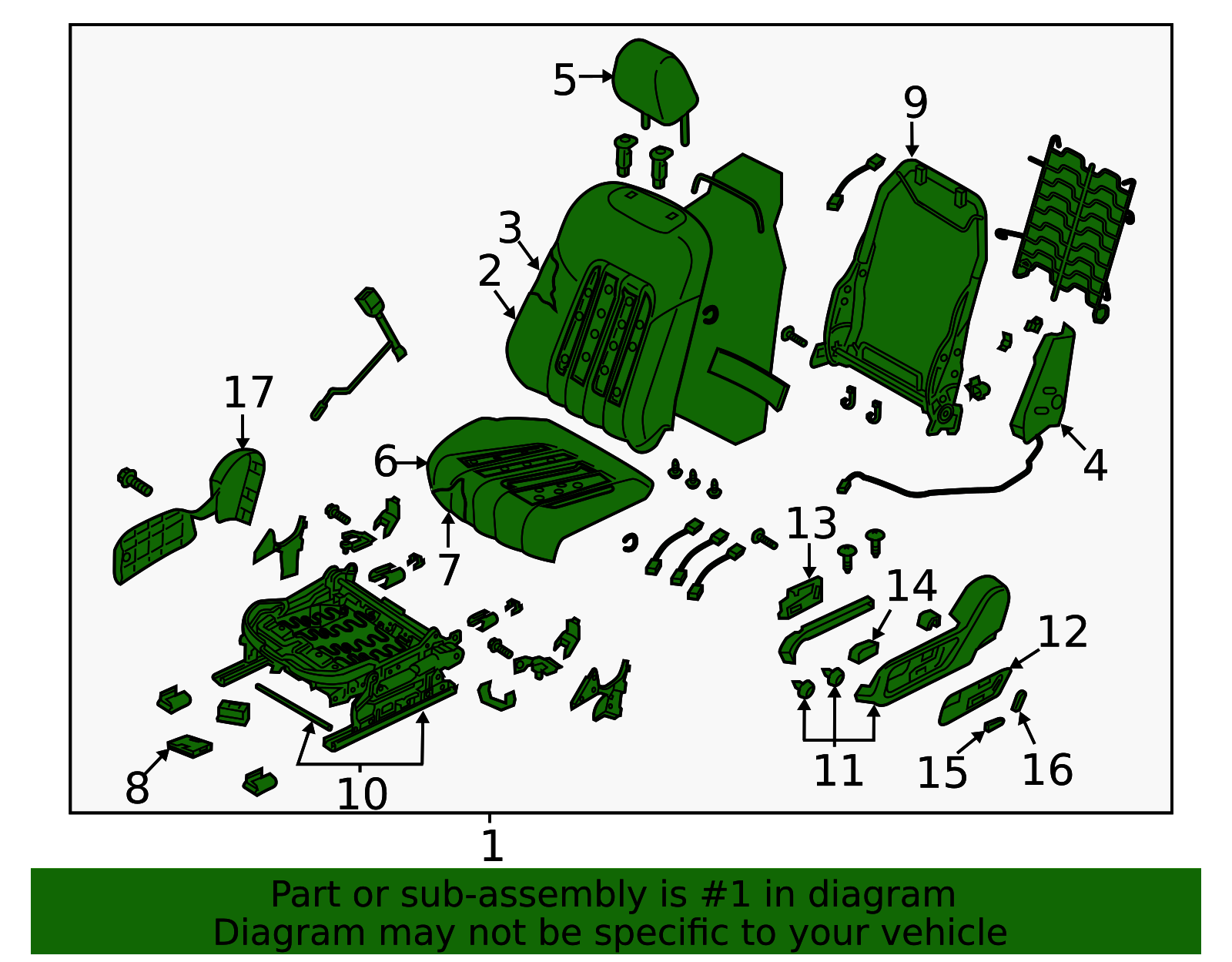 5
9
3
2
17
6
4
7
13
14
12
8
10
11
15
16
1

Part or sub-assembly is #1 in diagram
Diagram may not be specific to your vehicle