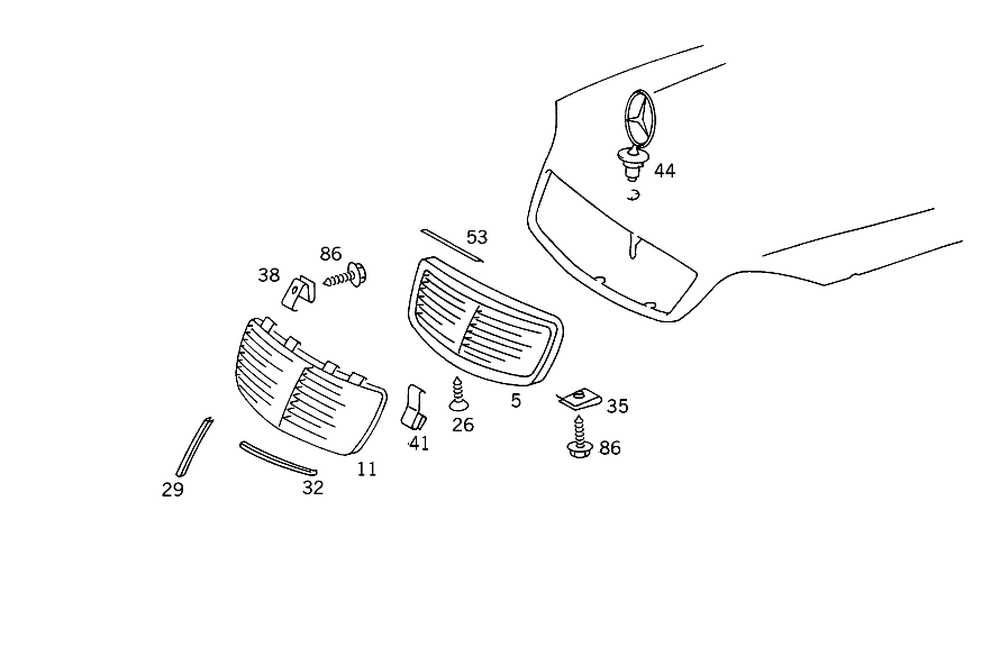 44
53
86
38
5
35
26
41
86
11
29
32