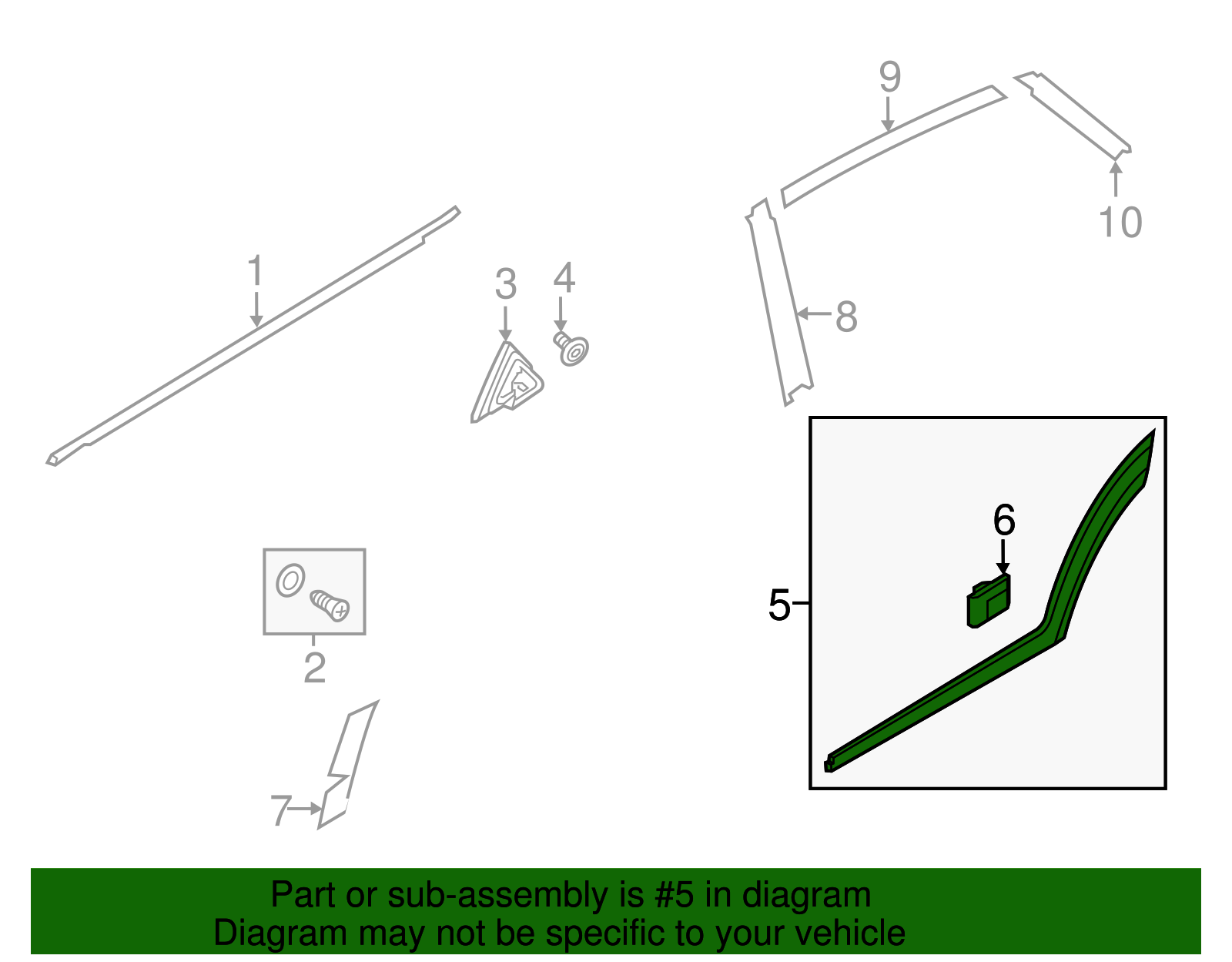 9
10
1
3
4
8
6
5
2
7

Part or sub-assembly is #5 in diagram
Diagram may not be specific to your vehicle