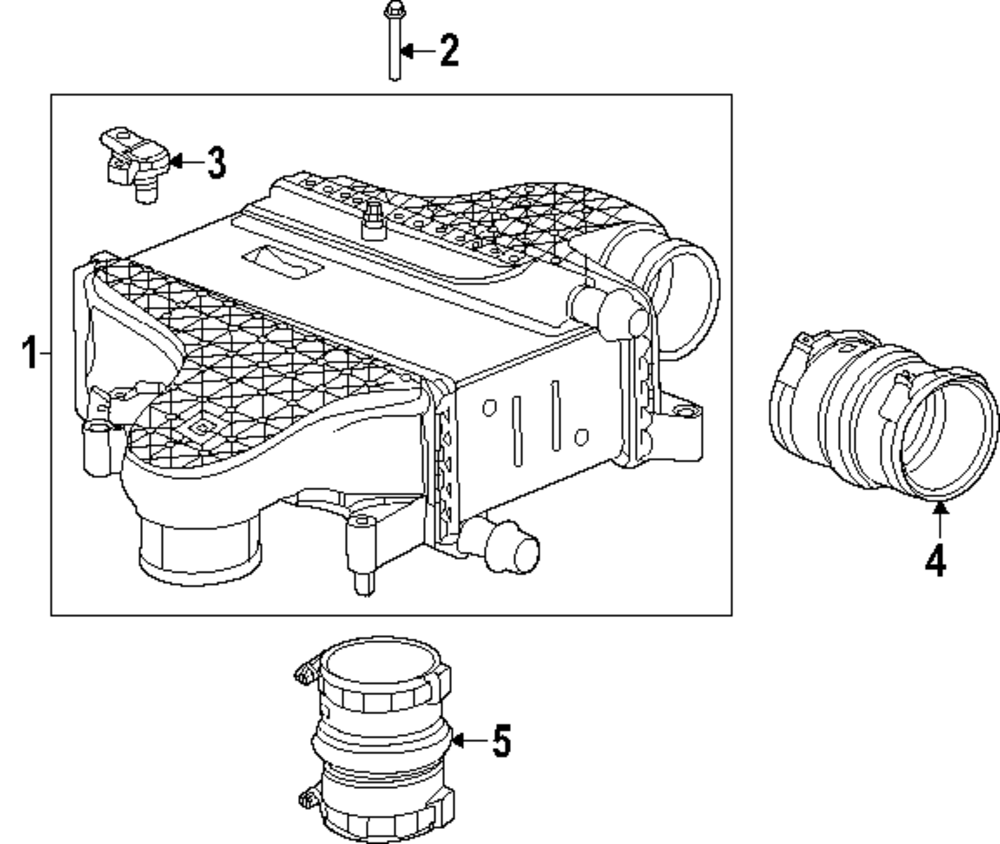 2
3
1
4
5