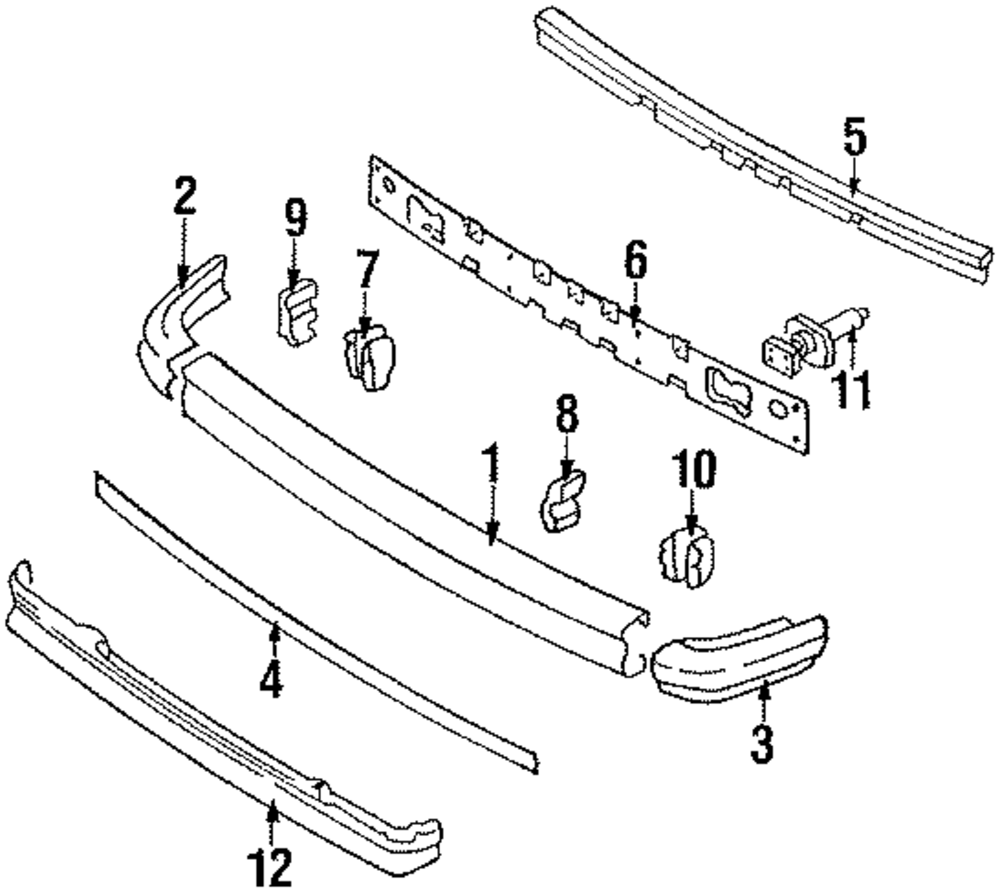 5
2
9
7
6
11
8
1
10
4
3
12