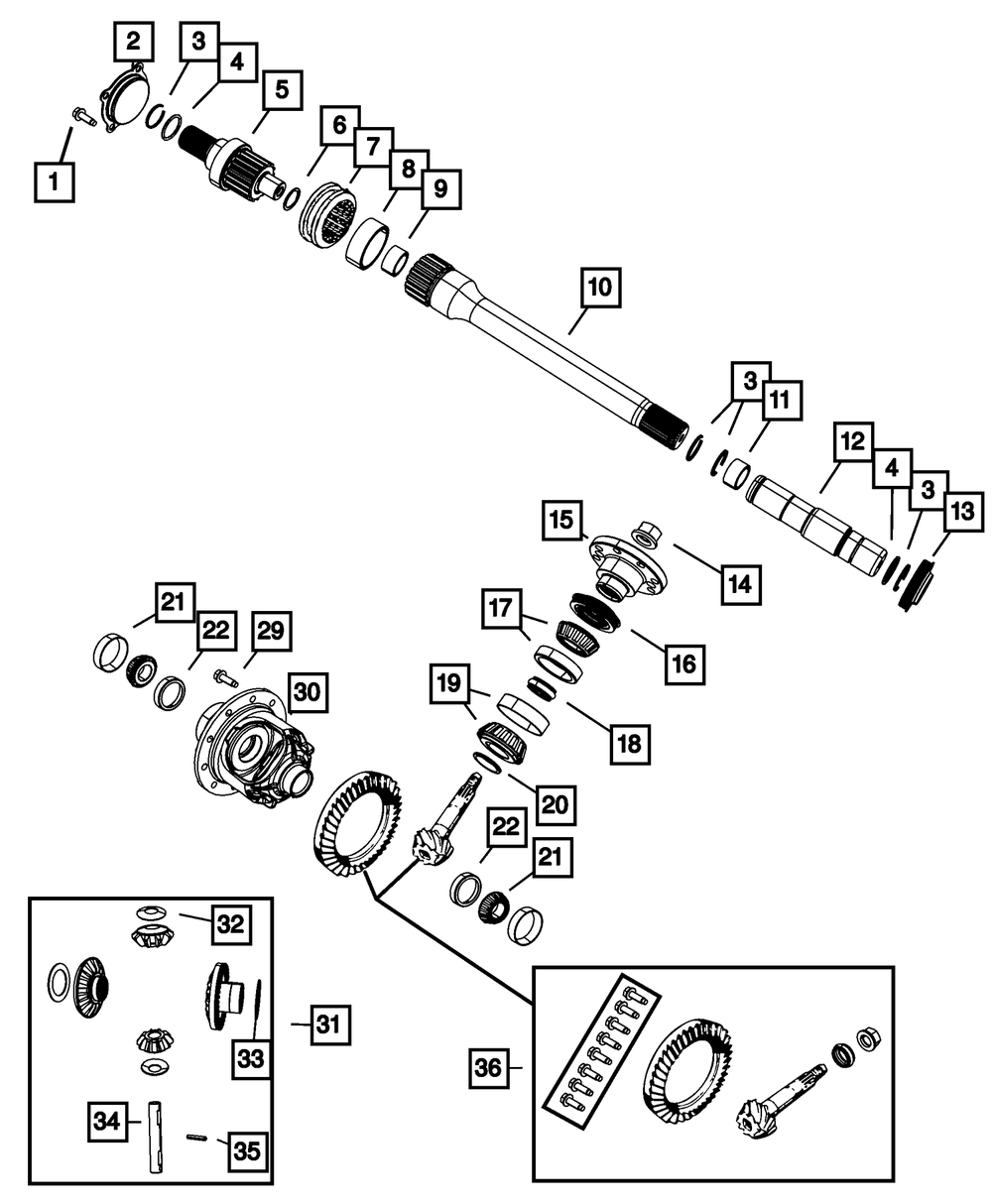 2
3
4
5
1
6
7
8
9
10
3
11
12
4
3
13
15
14
17
16
21
22
29
30
19
18
20
22
21
32
31
33
34
35
36