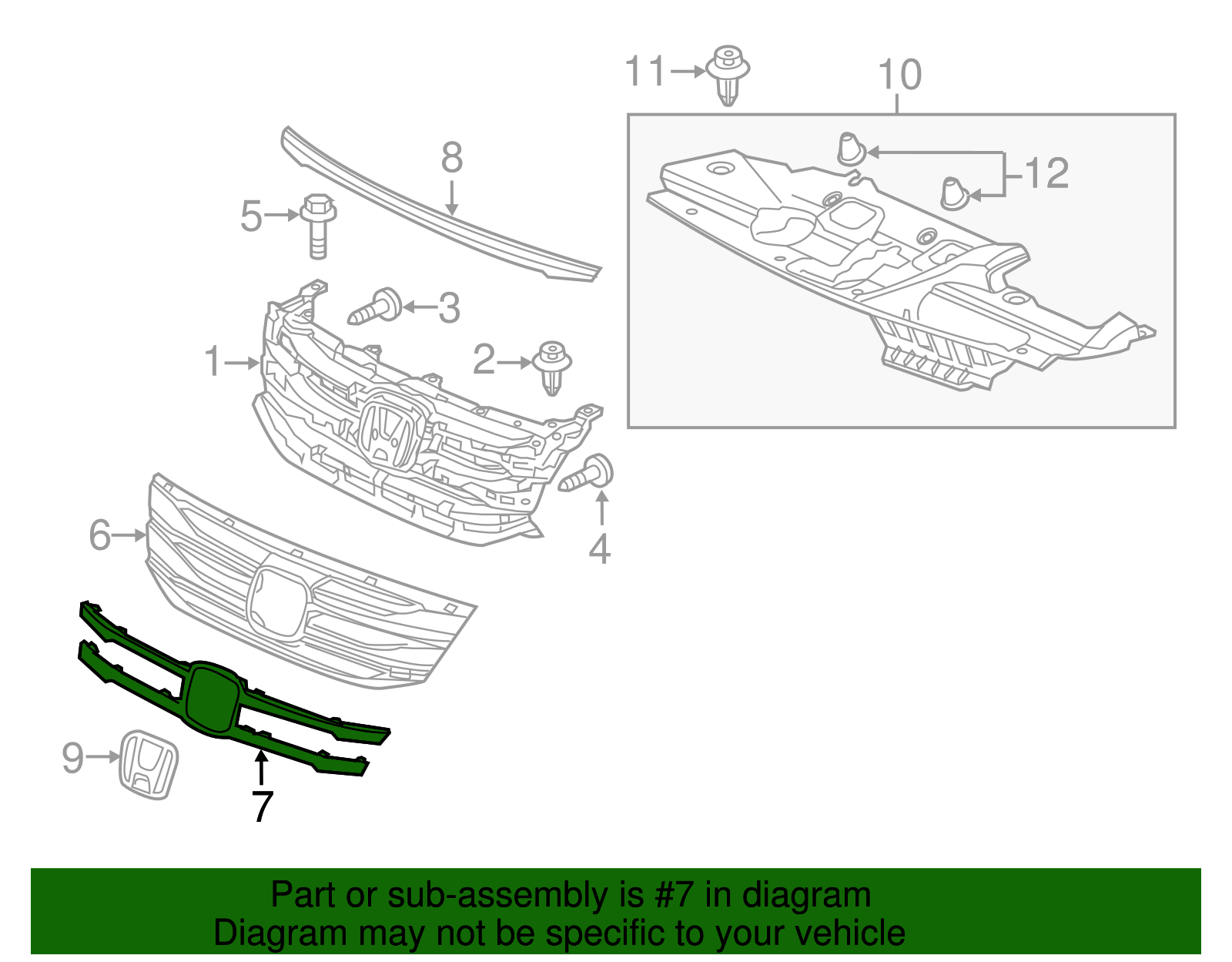 11
10
8
12
5
3
1
2
4
6
9
7

Part or sub-assembly is #7 in diagram
Diagram may not be specific to your vehicle