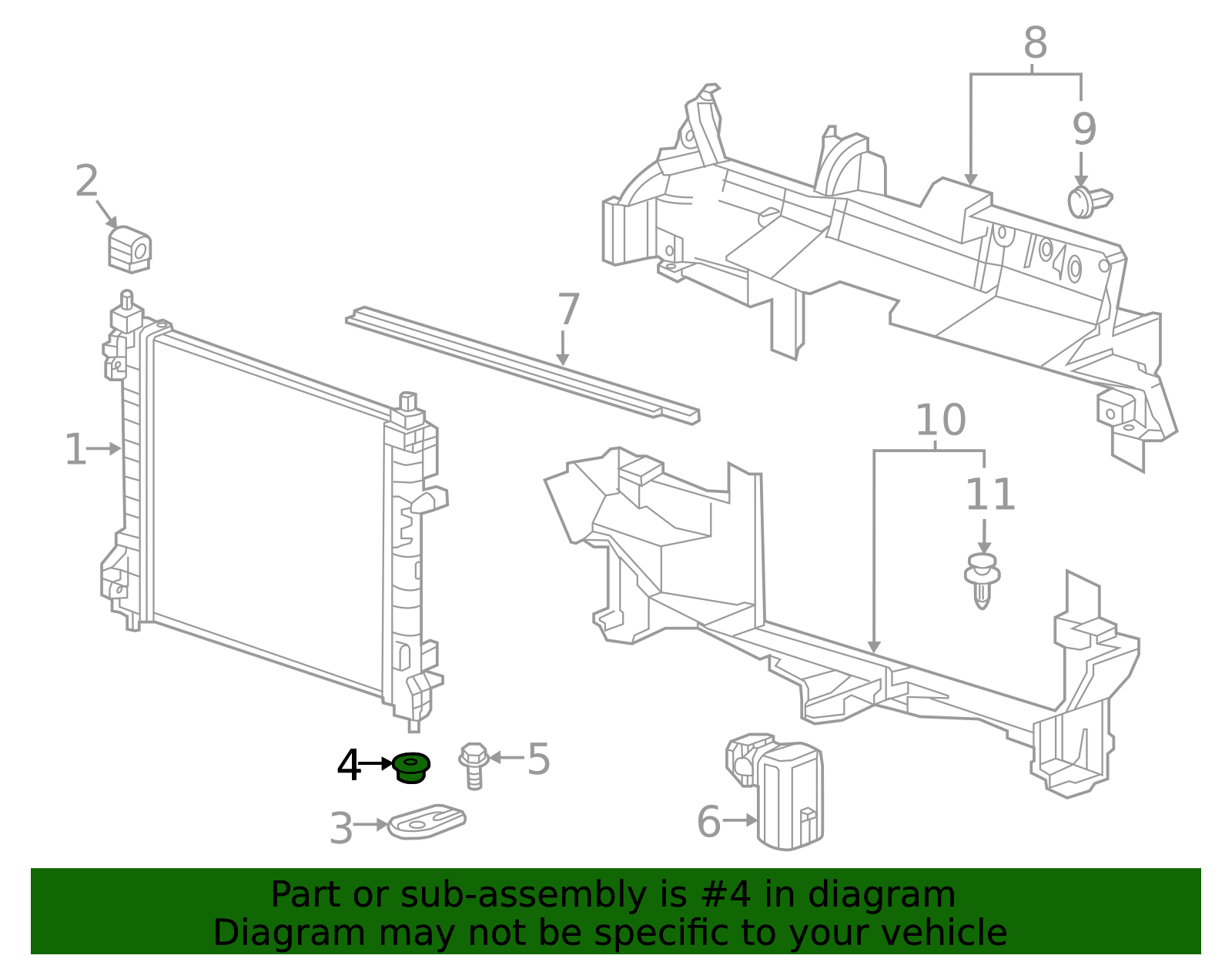 8
9
2
7
1
10
11
4
5
3
6

Part or sub-assembly is #4 in diagram
Diagram may not be specific to your vehicle