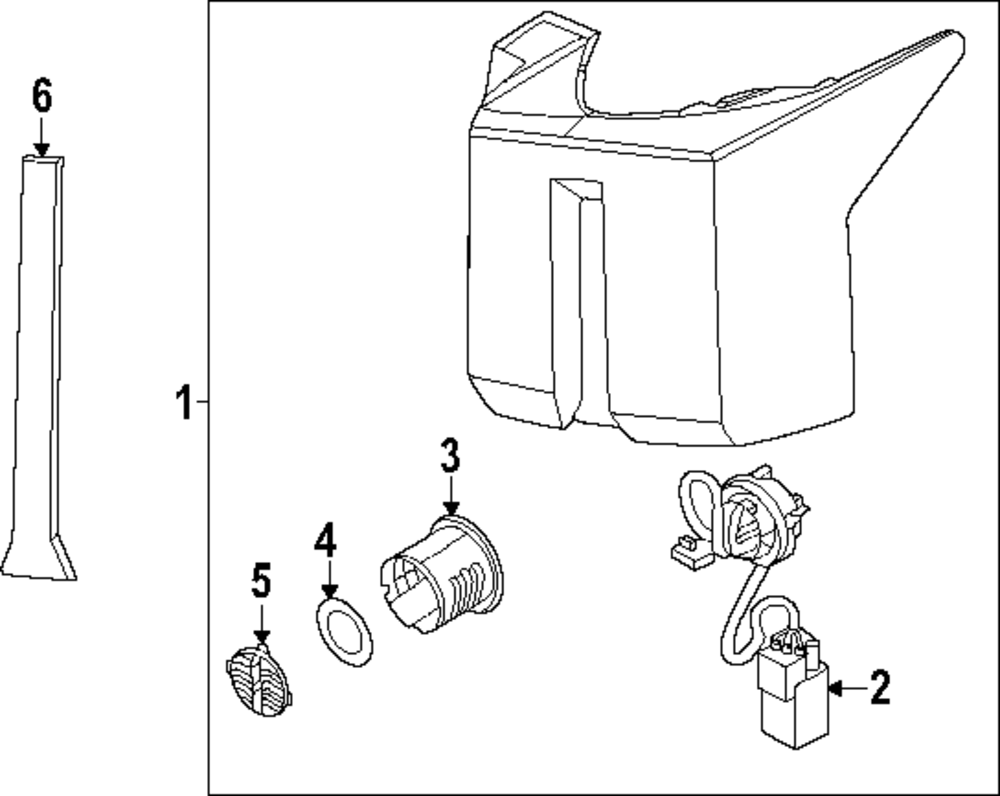 6

1

3

4

5

2