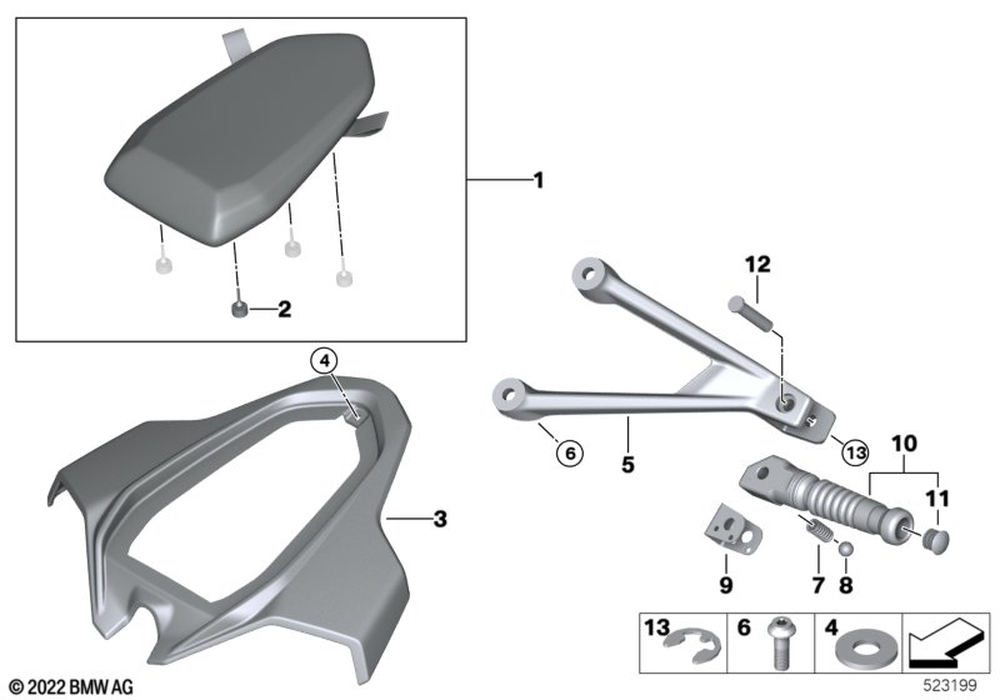 1
2
4
3
12
6
5
13
10
11
9
7
8
13
6
4
© 2022 BMW AG
523199