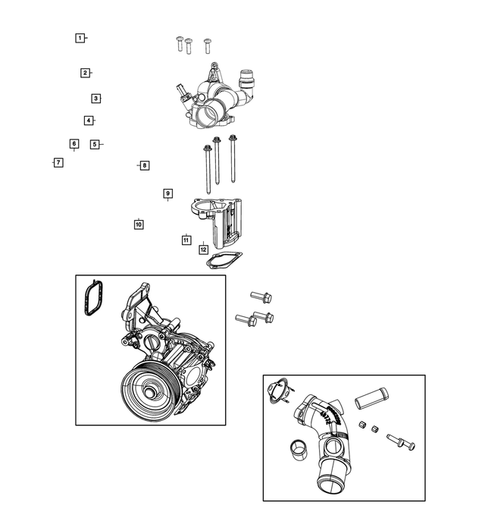 1
2
3
4
6
5
7
8
9
10
11
12