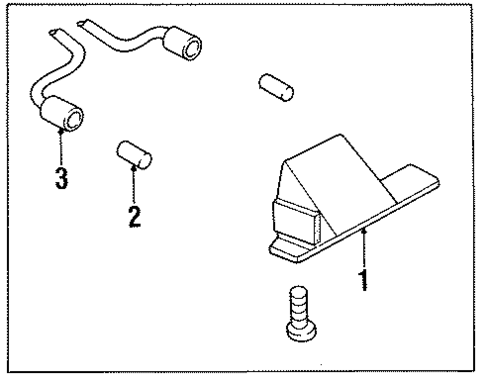 3
2
1