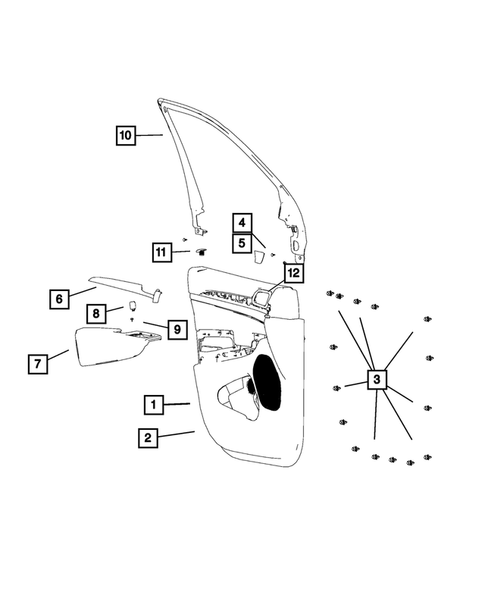 10
4
5
11
12
6
8
9
7
3
1
2