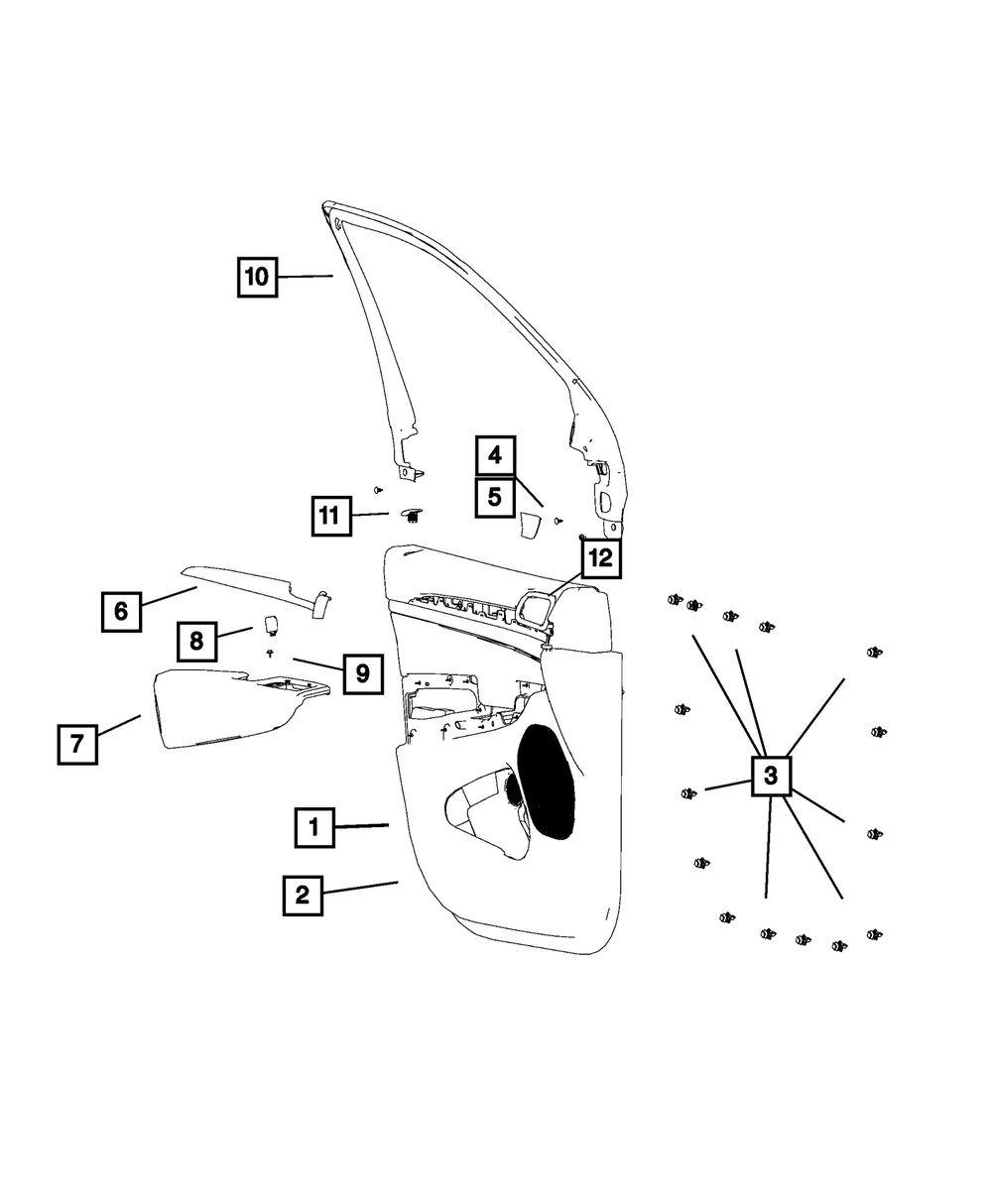 10
4
5
11
12
6
8
9
7
3
1
2