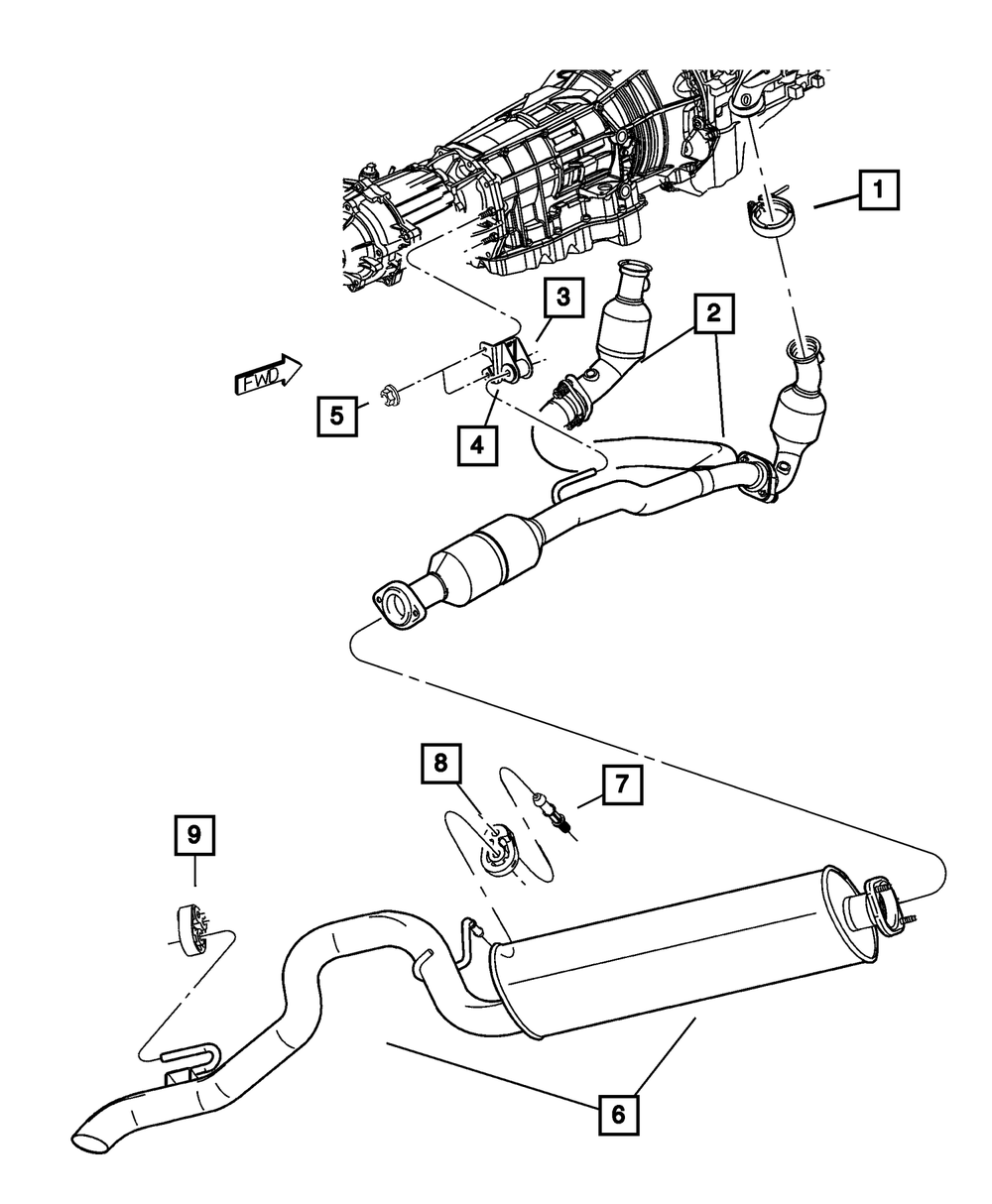 1
3
2
FWD
5
4
8
7
9
6