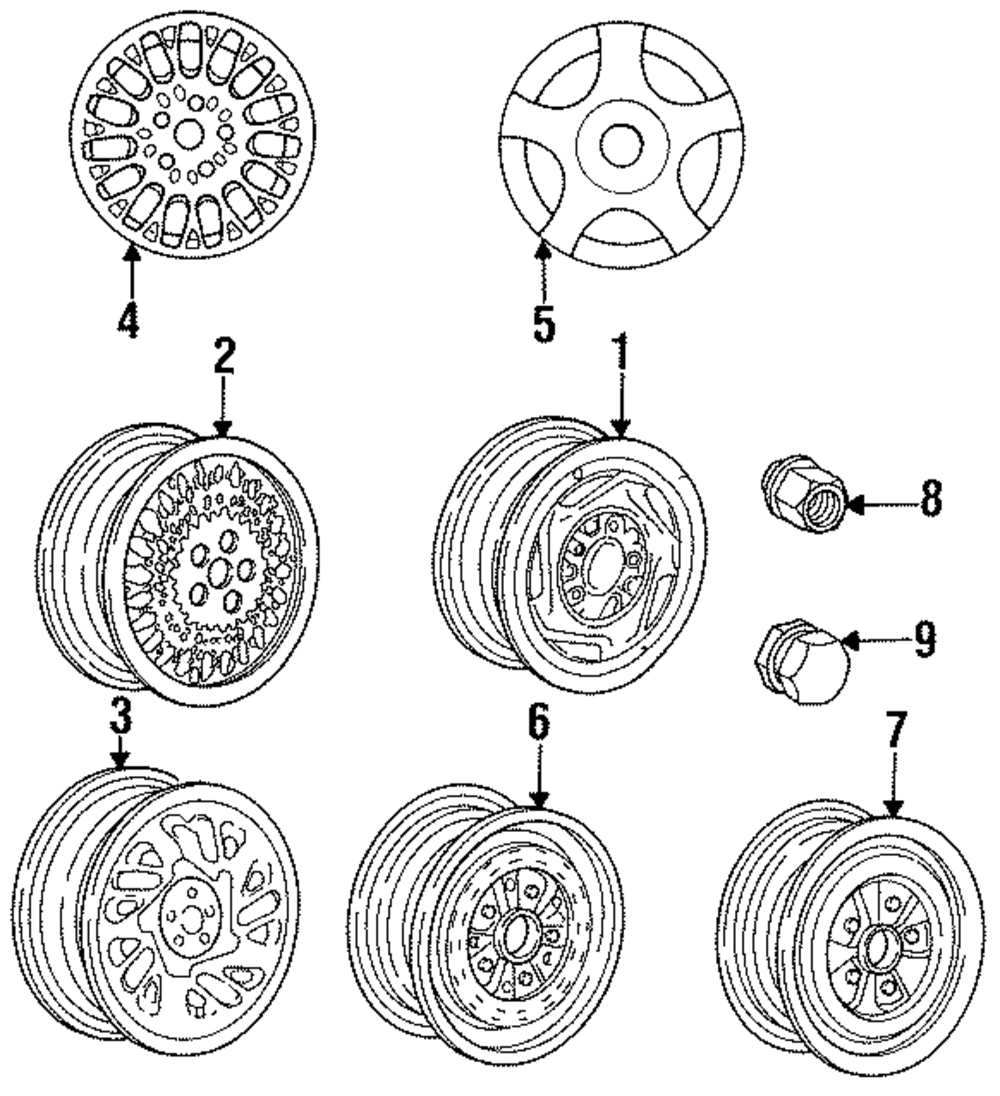 4
5
2
1
8
9
3
6
7