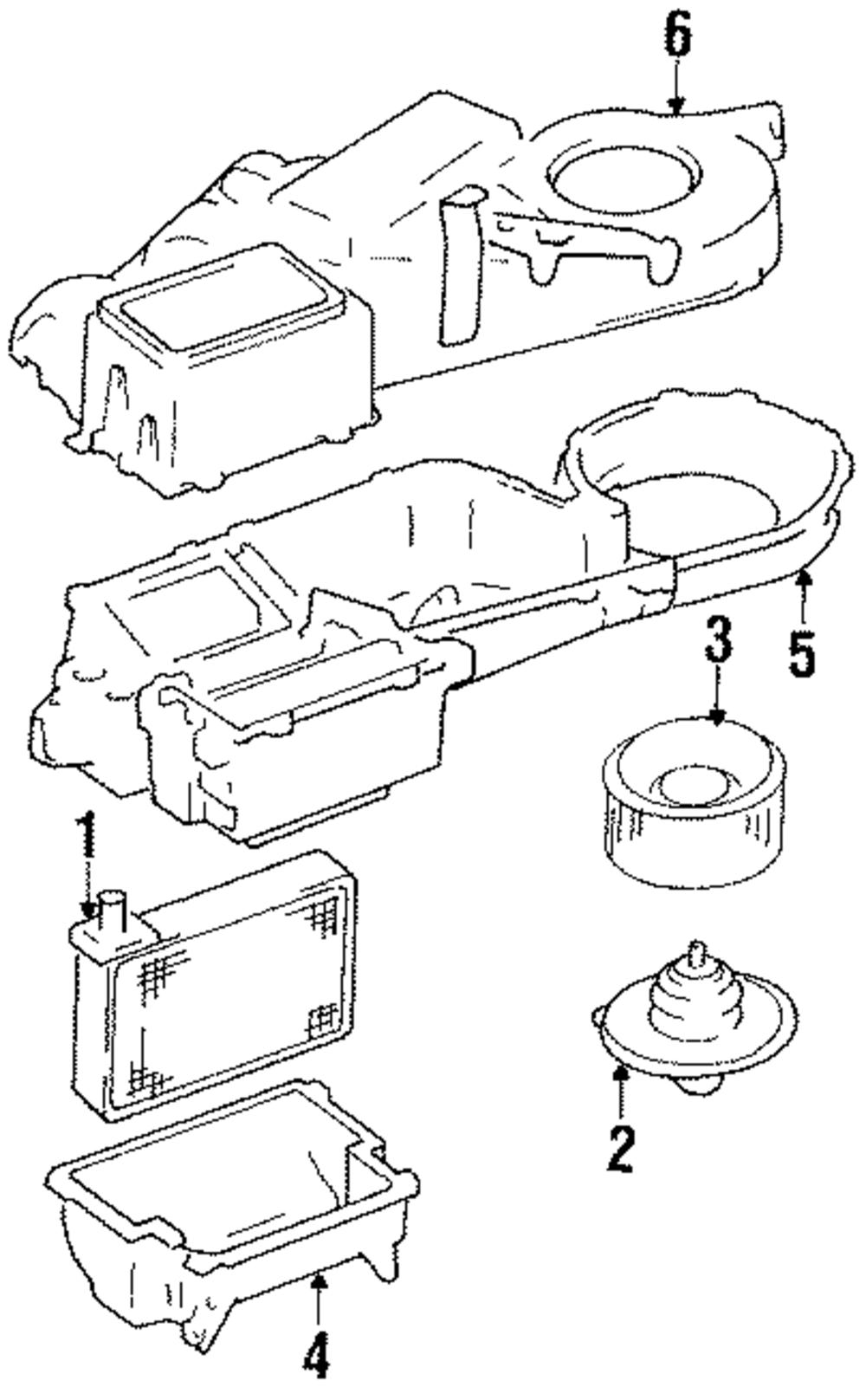 6
5
3
1
2
4