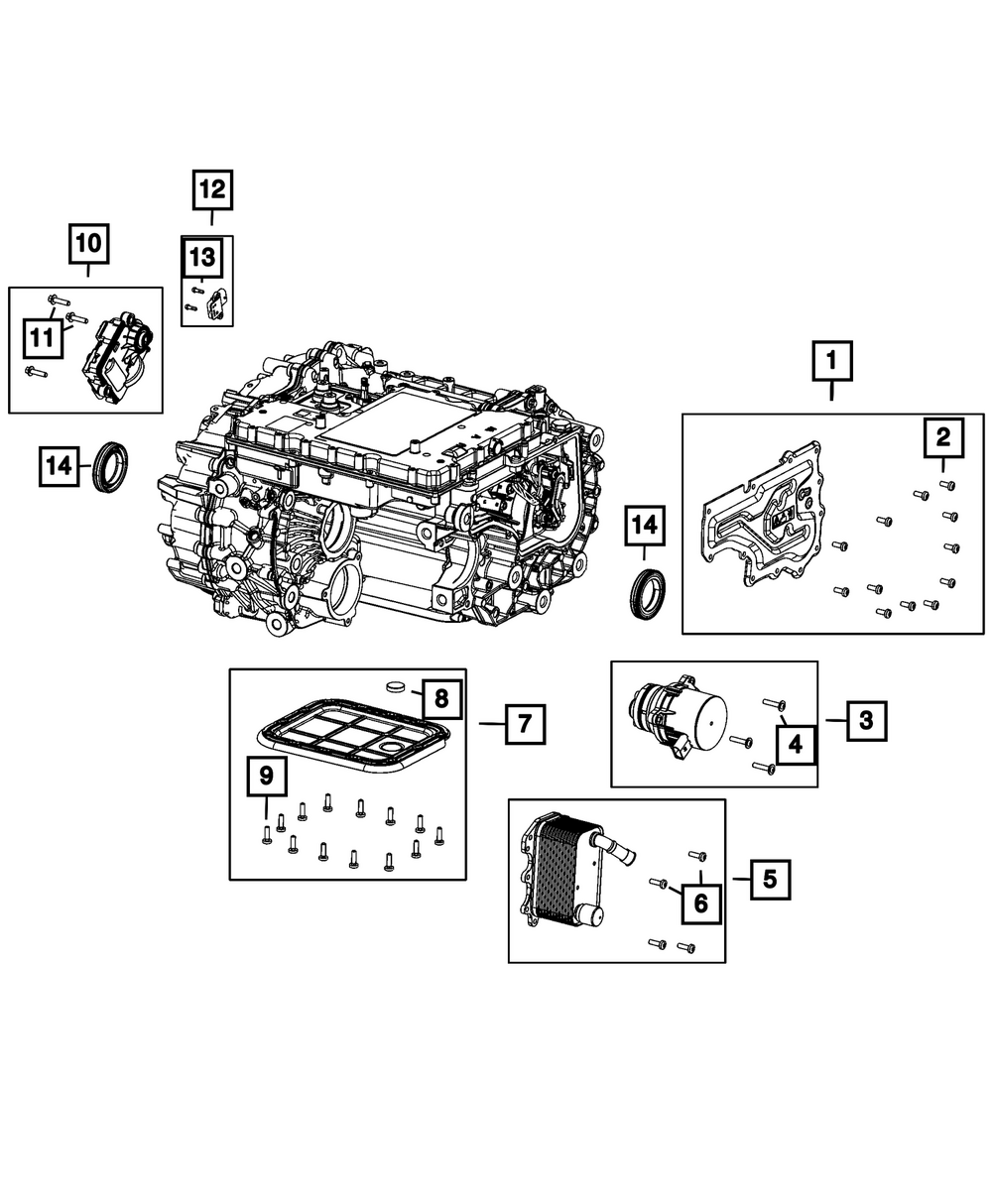 12

10

13

11

1

2

14

14

8

7

3

4

9

5

6