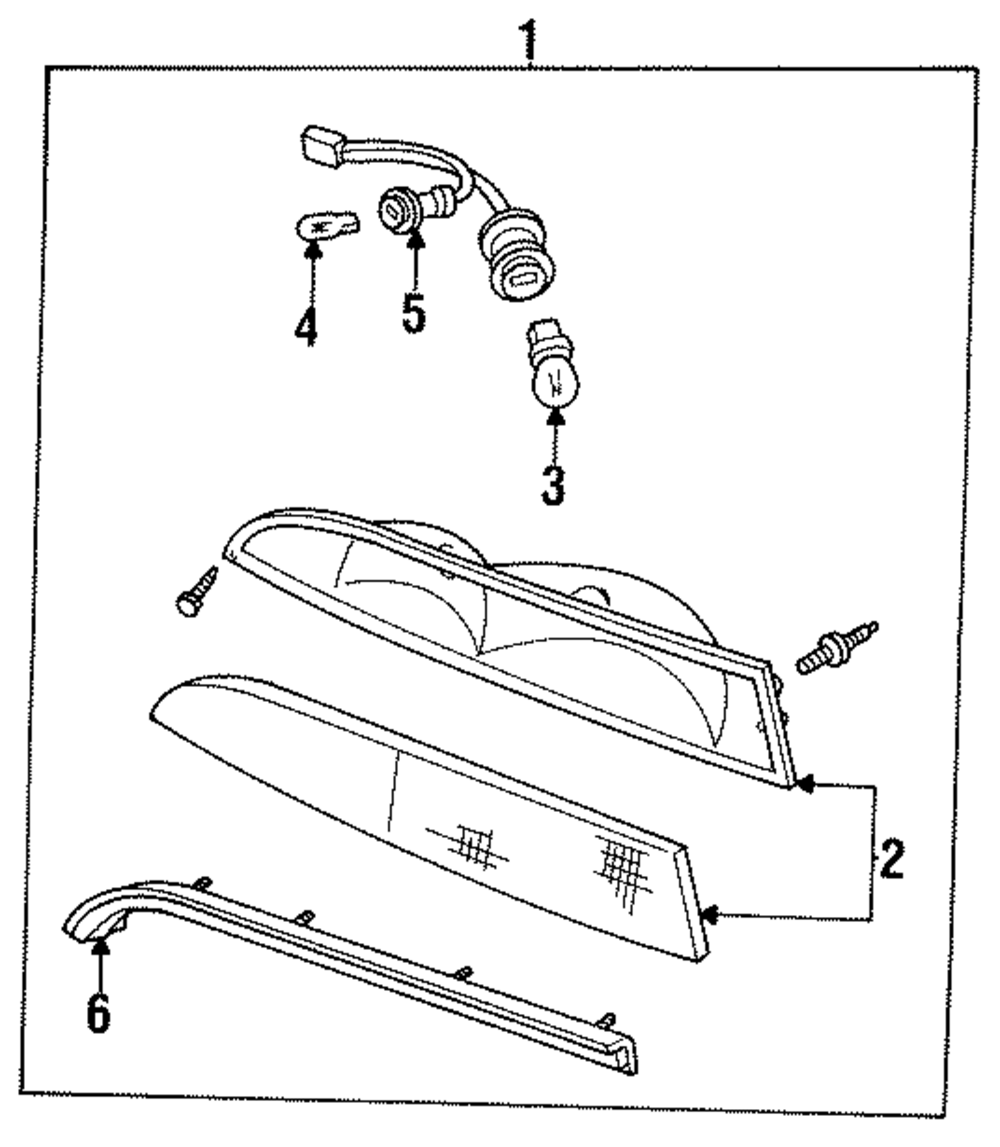 1
4
5
3
2
6