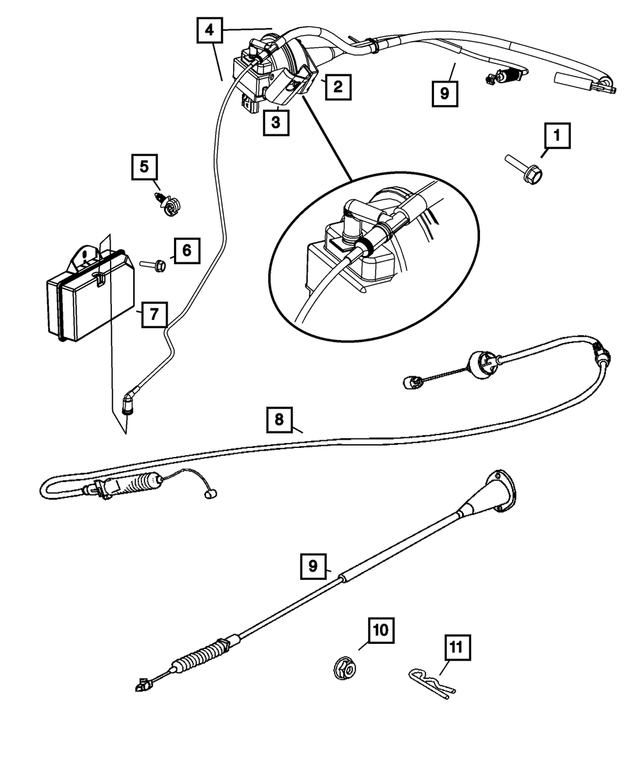 4
2
9
3
1
5
6
7
8
9
10
11