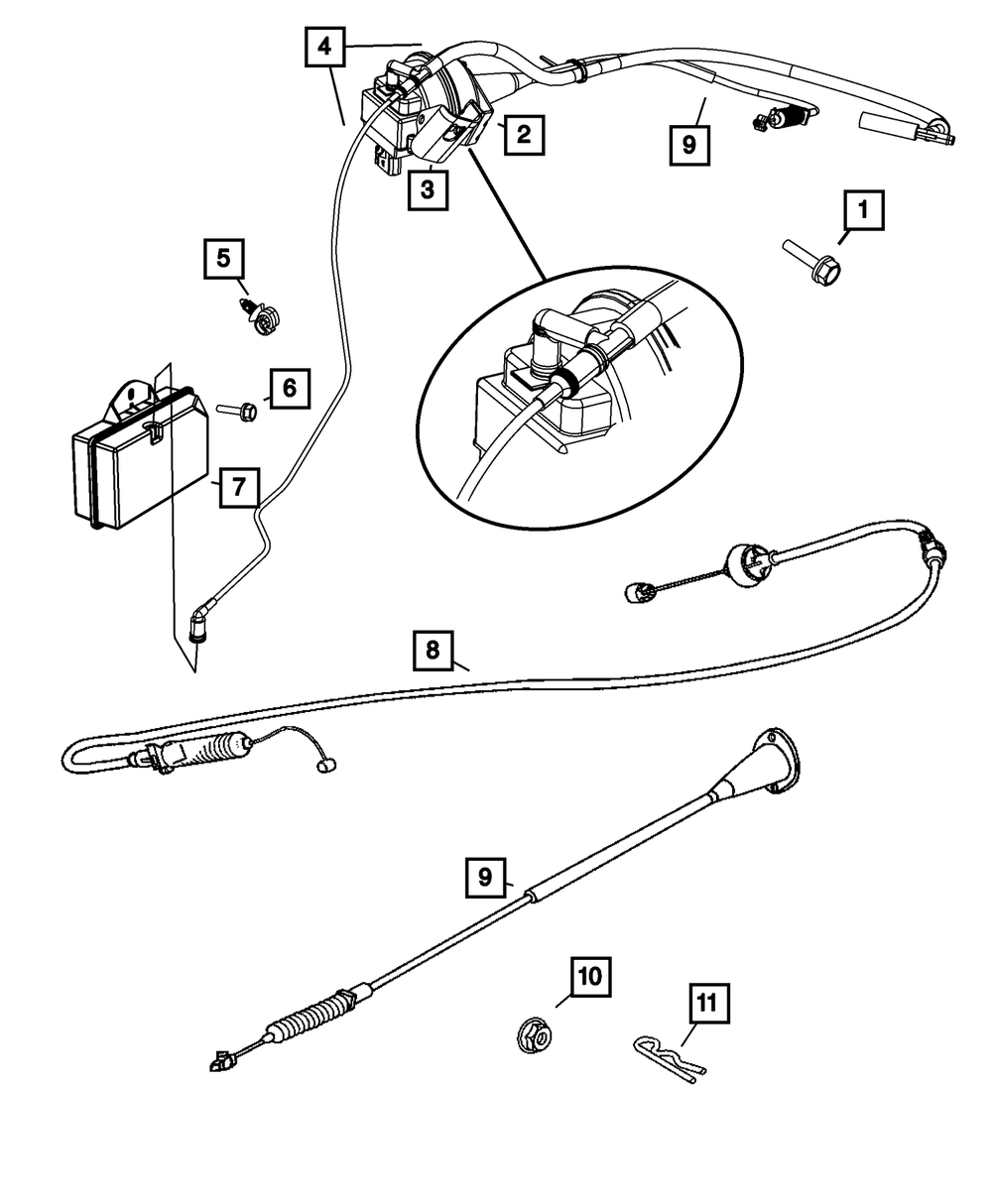 4
2
9
3
1
5
6
7
8
9
10
11