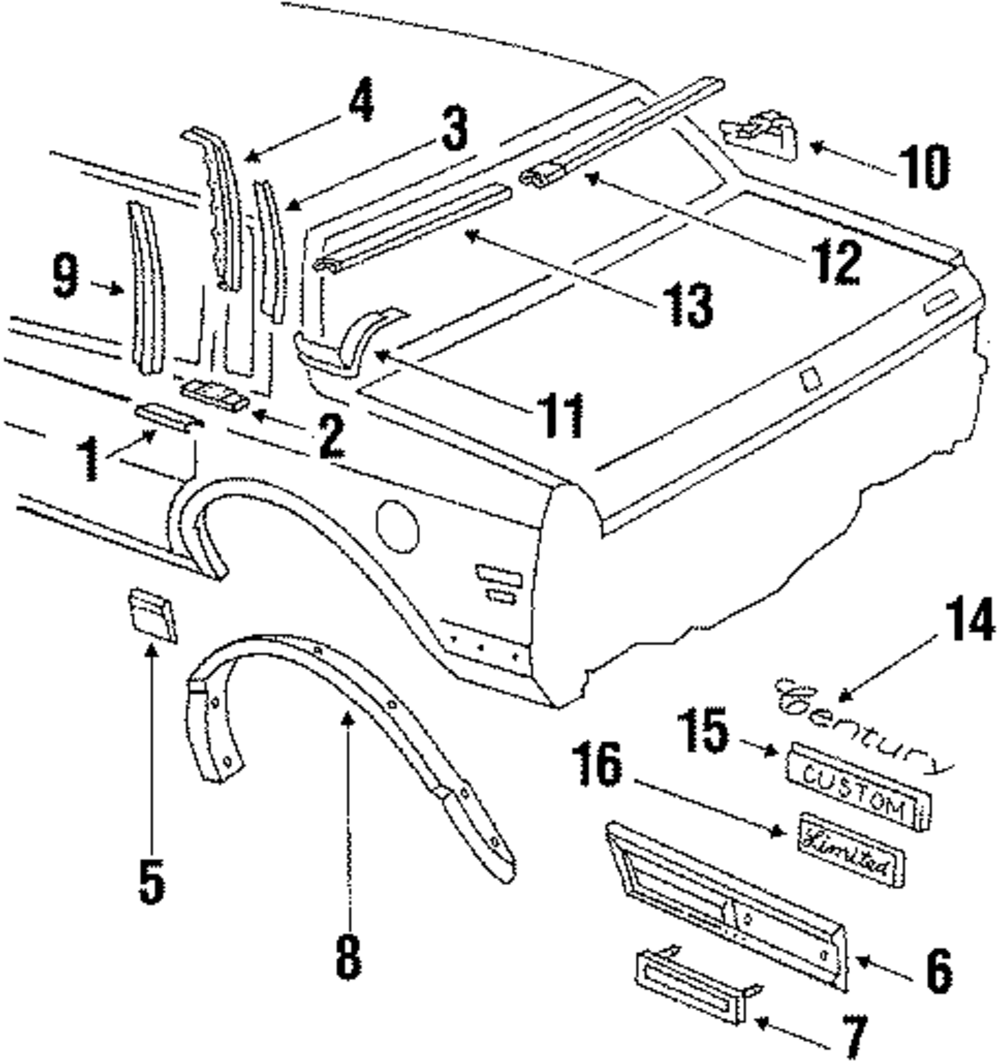 4
3
10
9
12
13
11
2
1
14
Century
15
CUSTOM
16
Limited
5
8
6
7