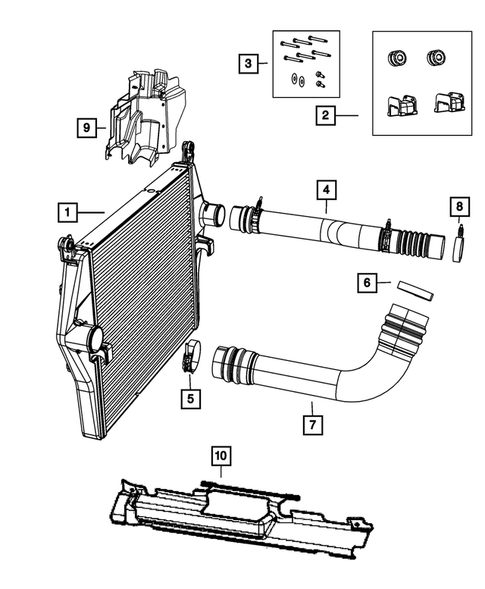 3
2
9
1
4
8
6
5
7
10