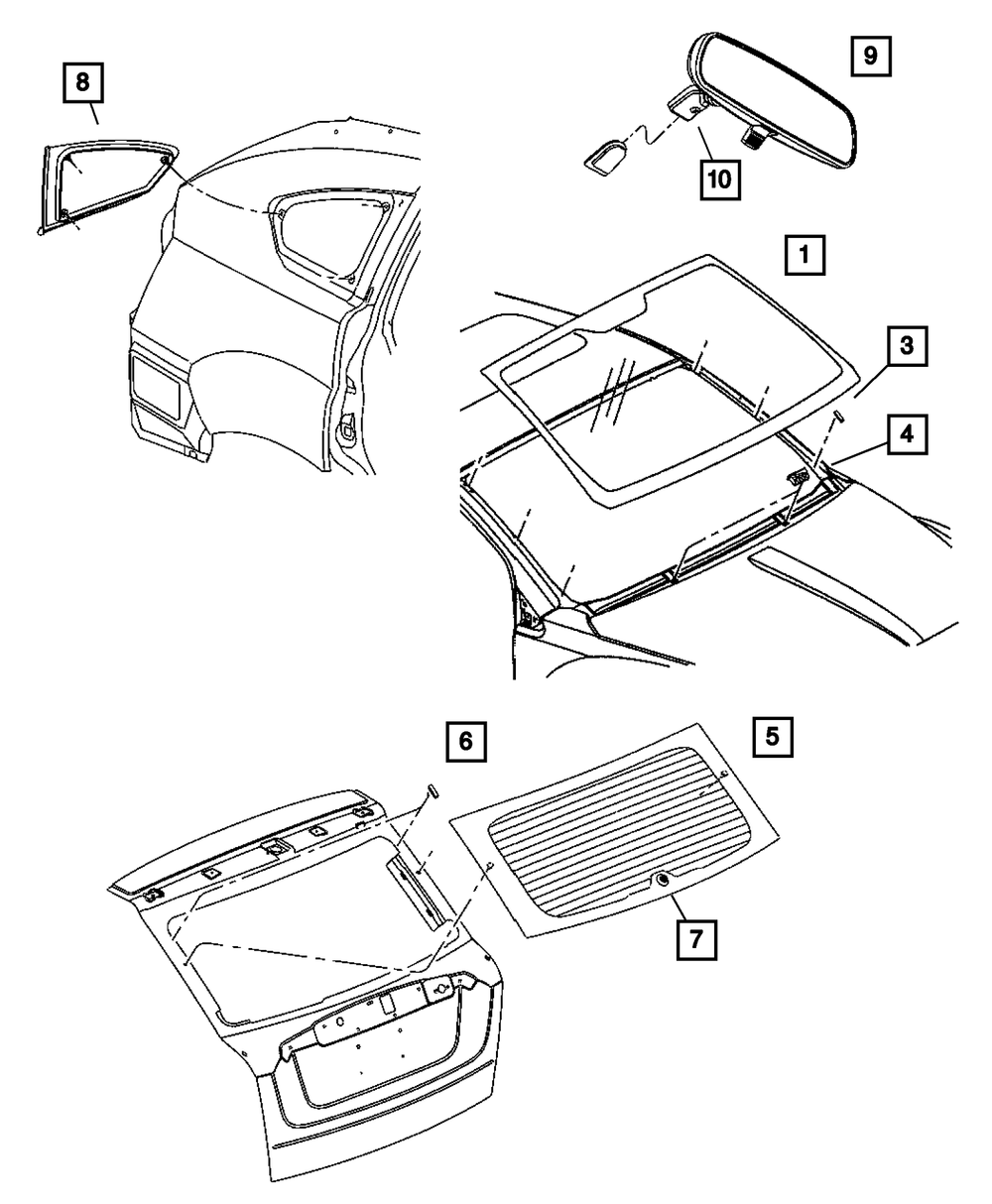 8
9
10
1
3
4
6
5
7