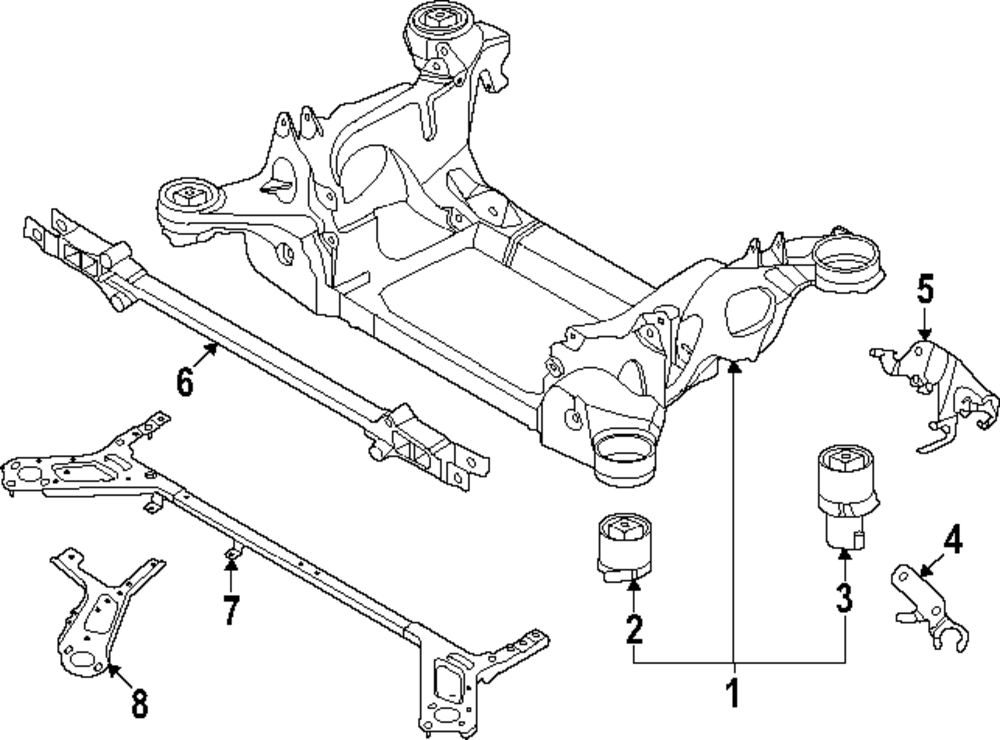 5
6
4
7
2
3
8
1