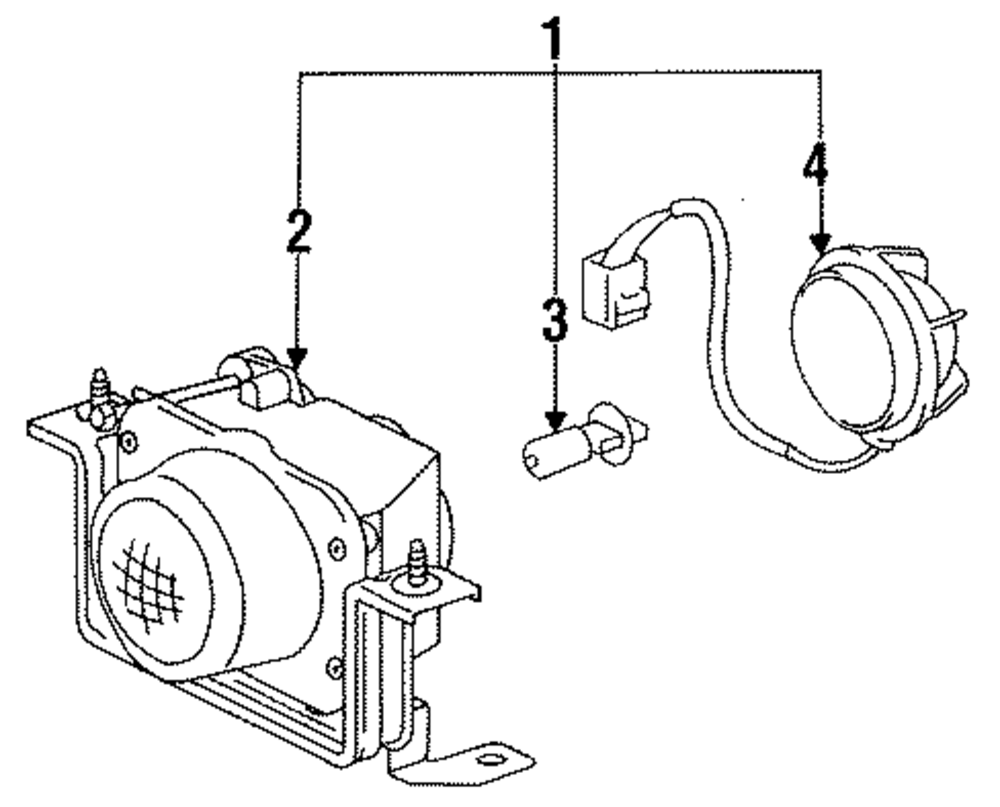 1
2
3
4