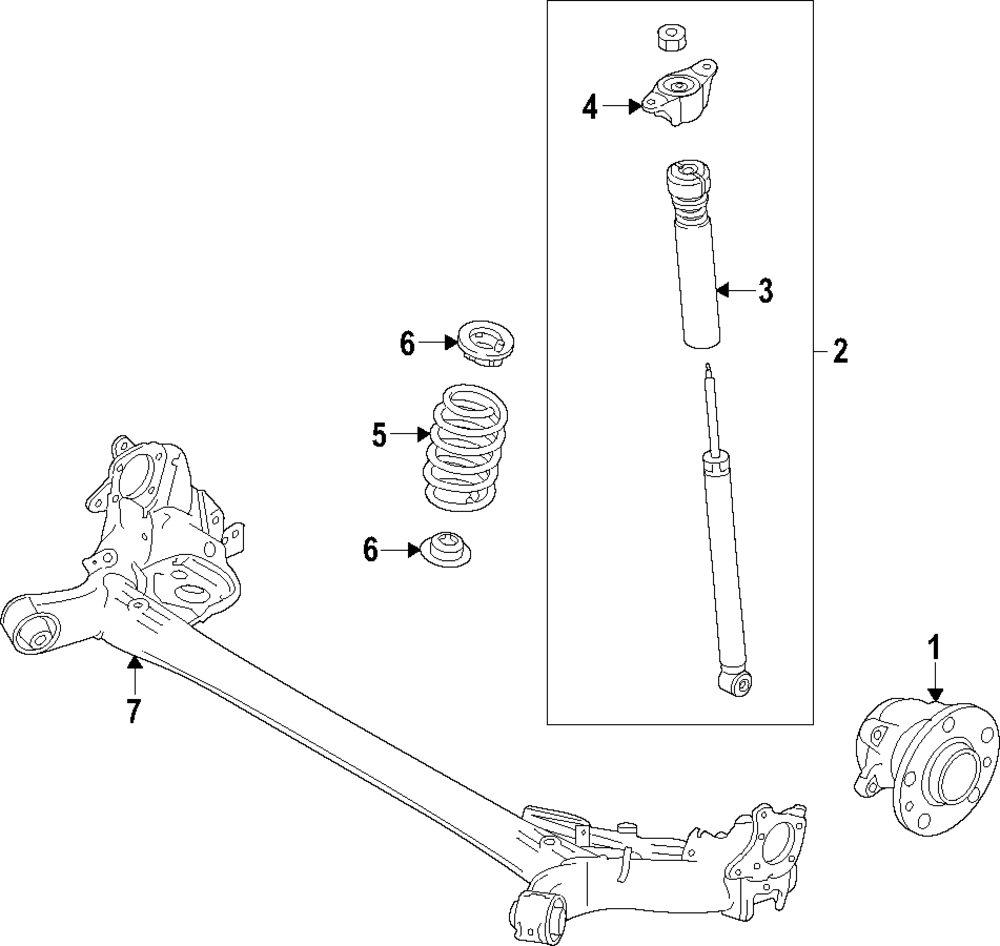 4
3
6
2
5
6
1
7