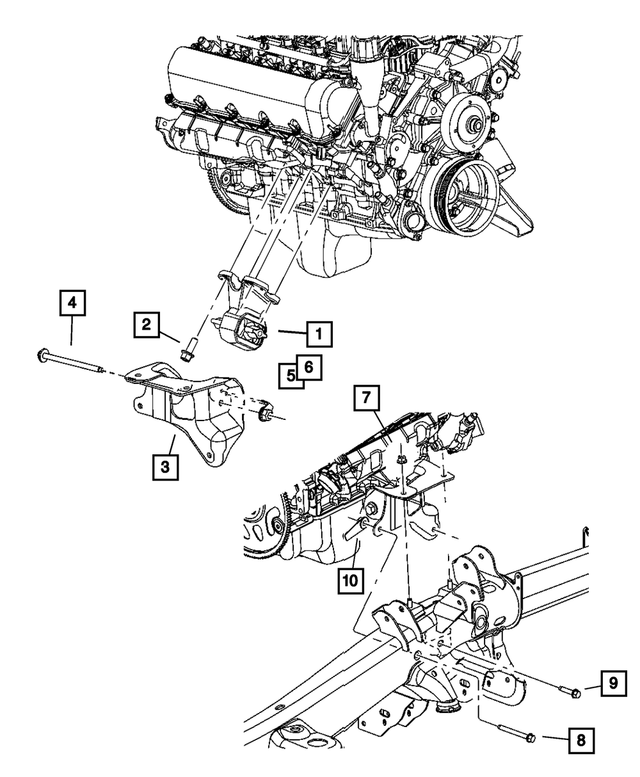 4
2
1
5
6
3
7
10
9
8