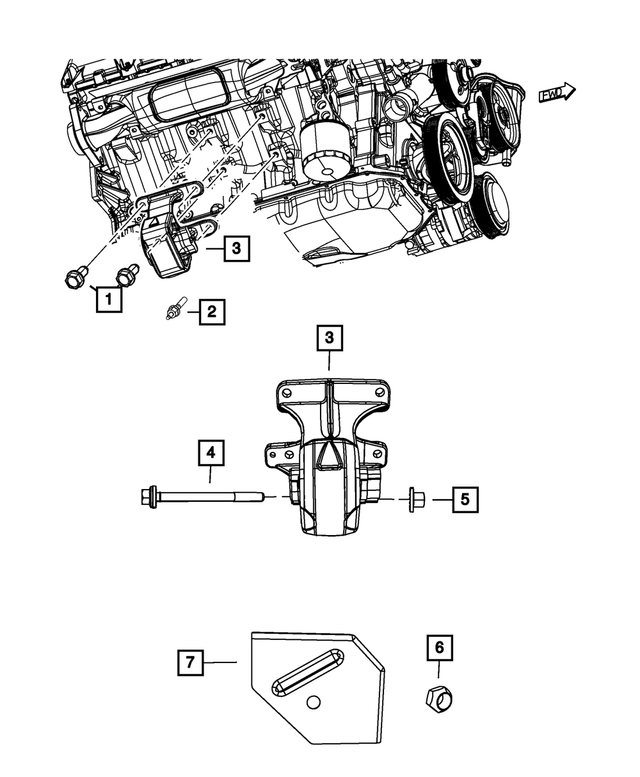 FWD

3

1

2

3

4

5

7

6