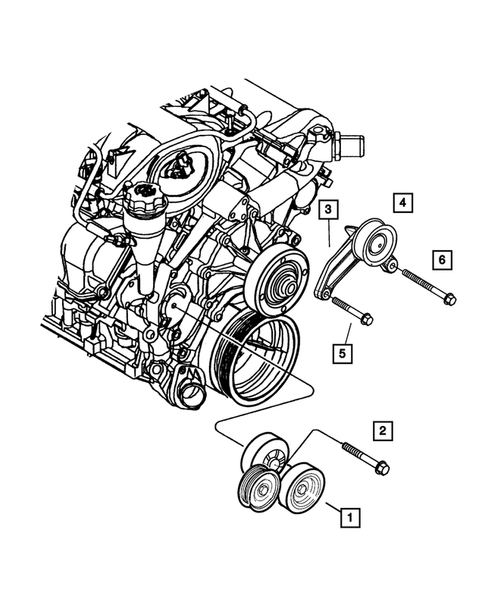 3
4
6
5
2
1