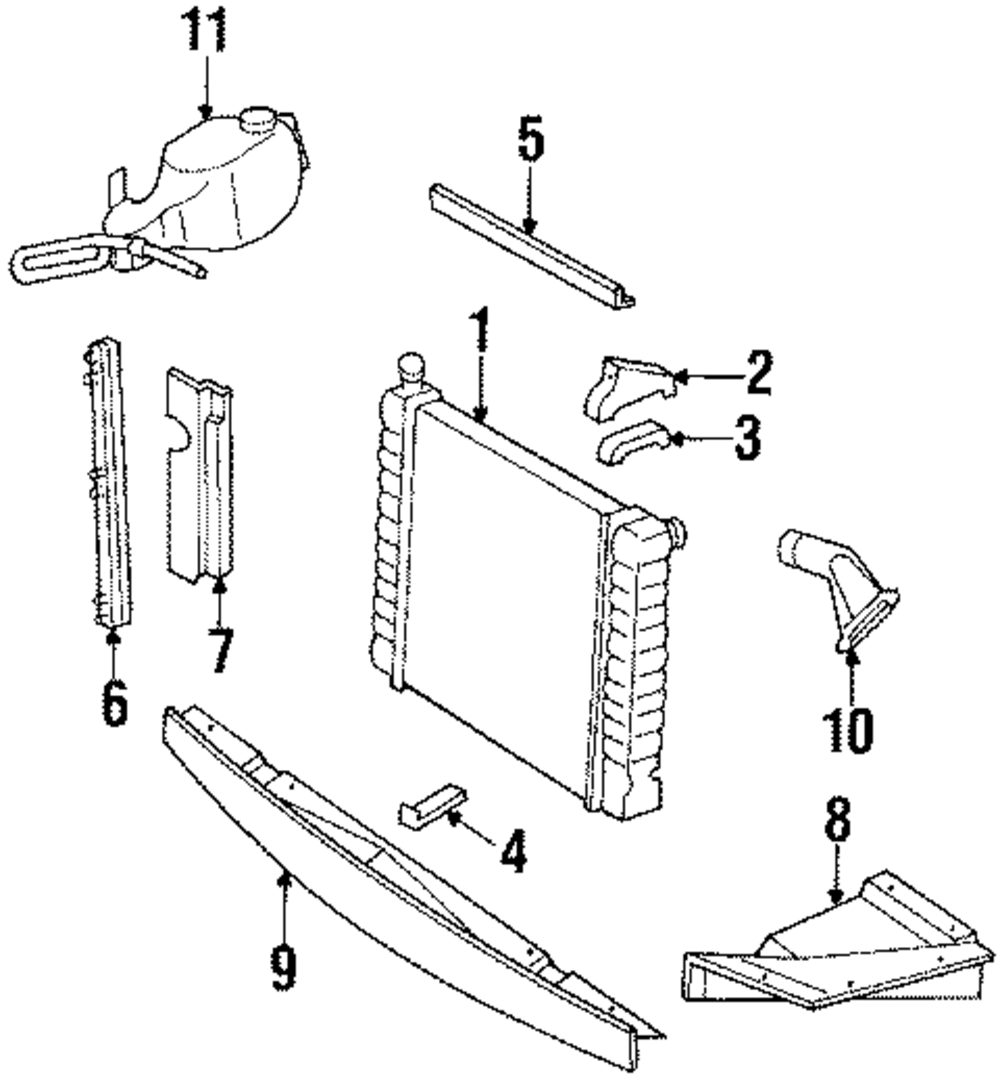 11
5
1
2
3
6
7
10
4
8
9