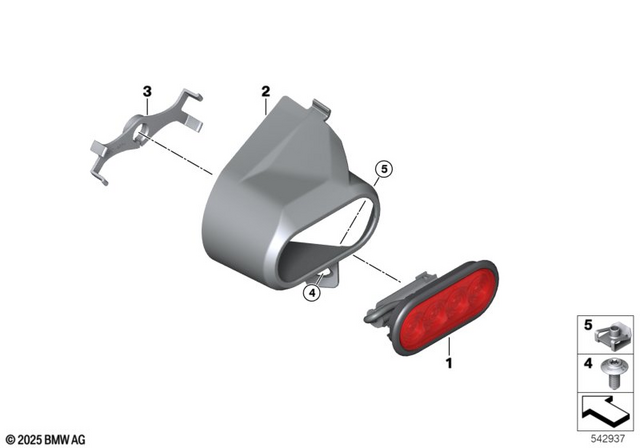 3
2
5
4
1
5
4
© 2025 BMW AG
542937