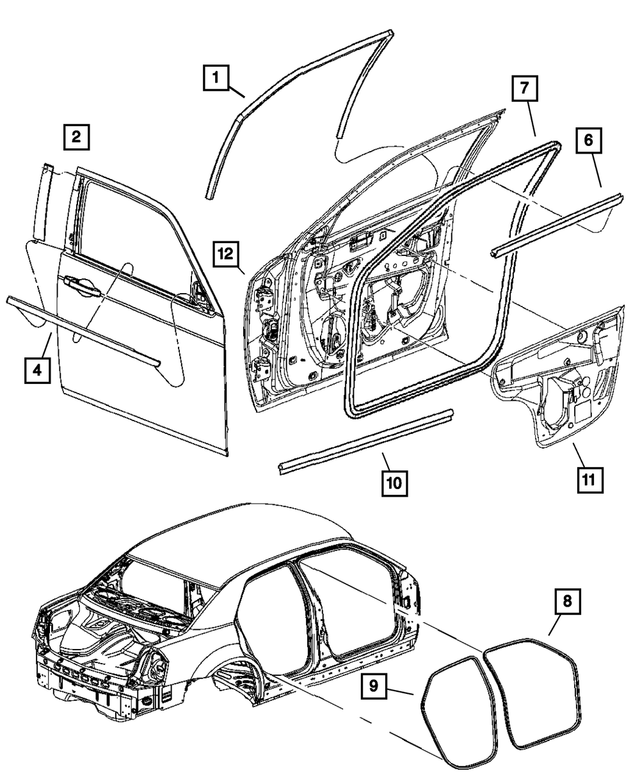 1
2
7
6
12
4
10
11
8
9