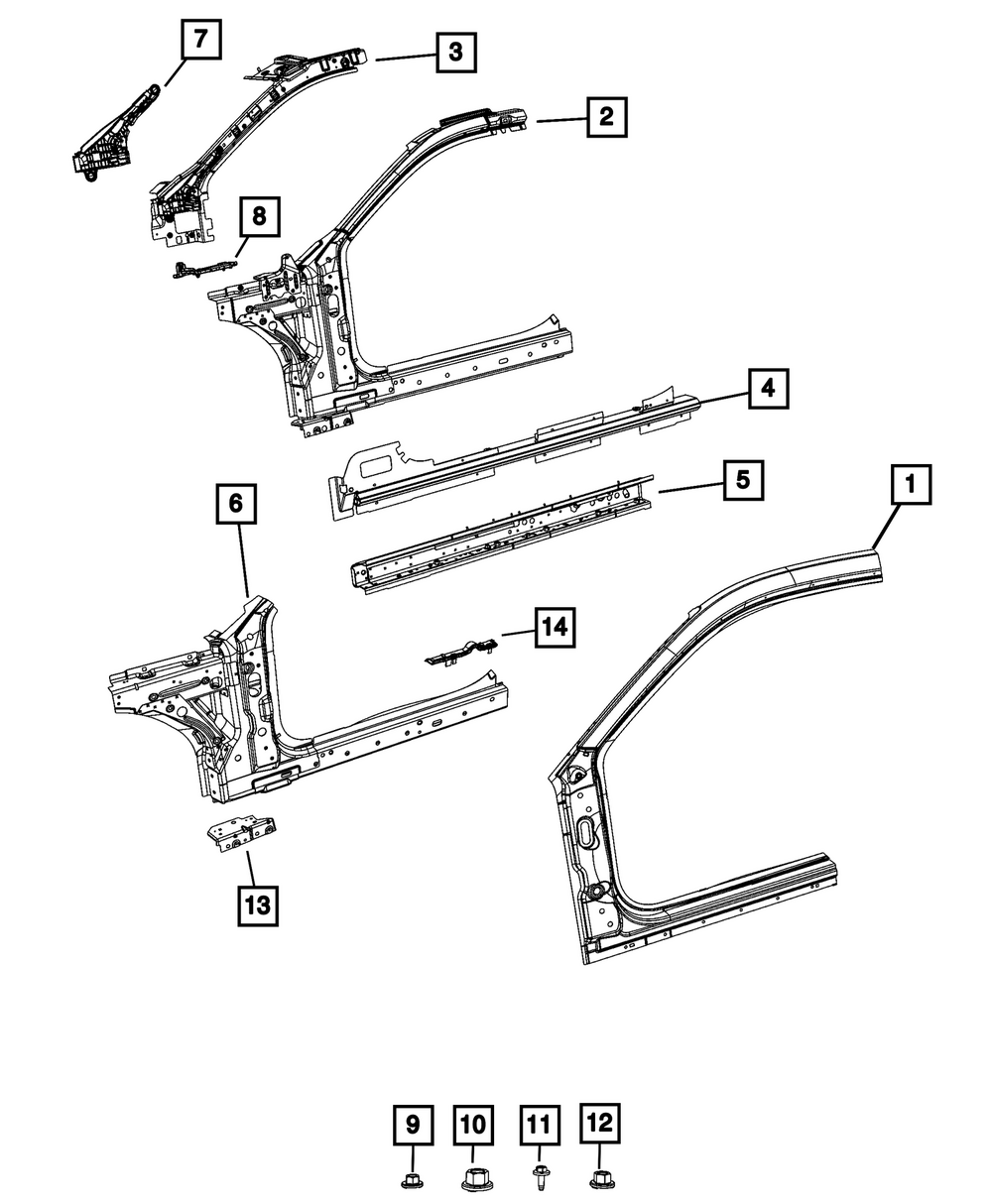 7
3
2
8
4
5
1
6
14
13
9
10
11
12