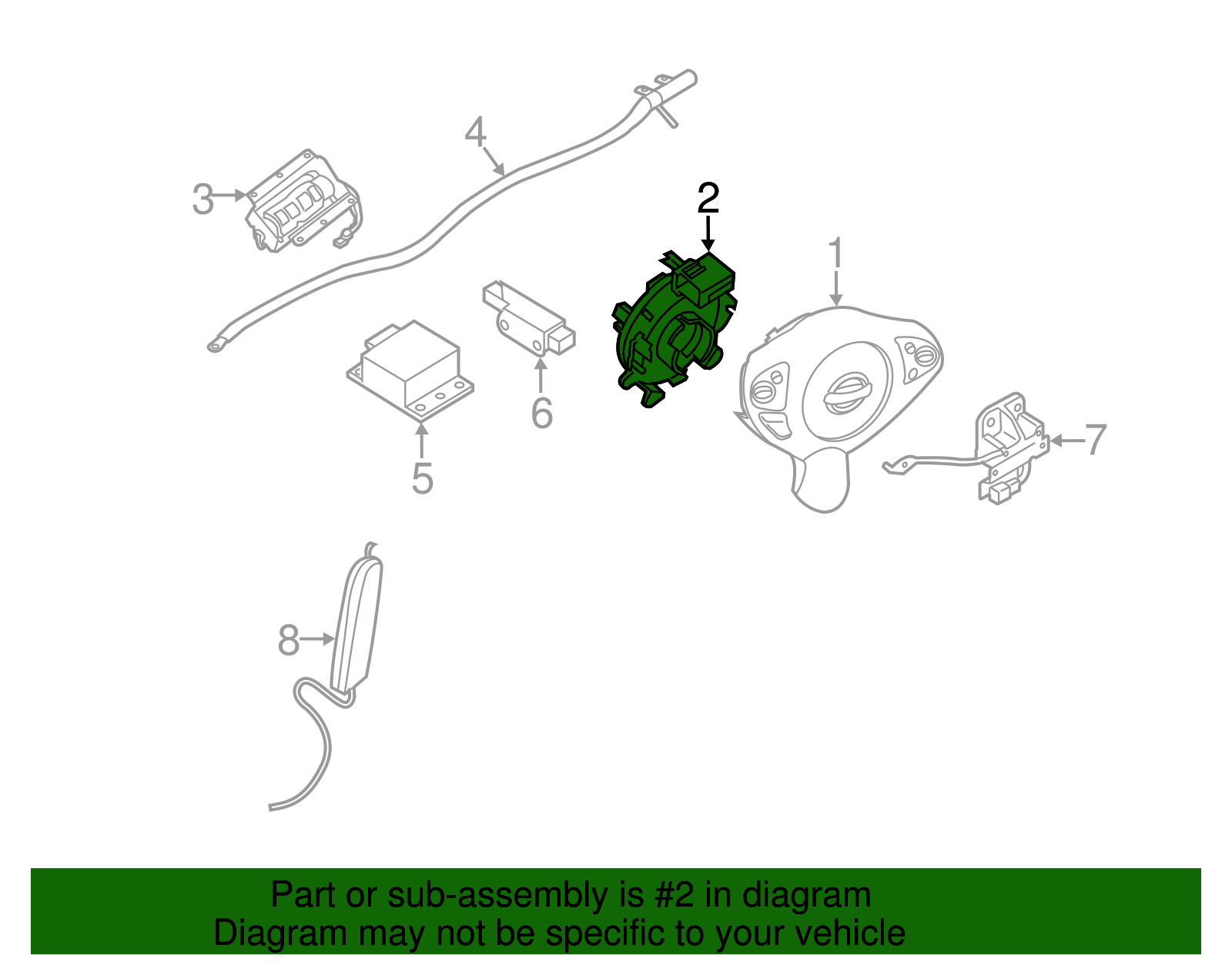 4
3
2
1
6
5
7
8

Part or sub-assembly is #2 in diagram
Diagram may not be specific to your vehicle