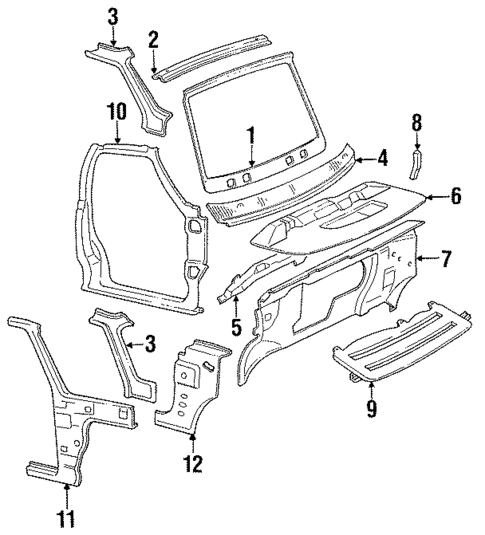 3
2
10
1
8
4
6
7
5
3
9
12
11