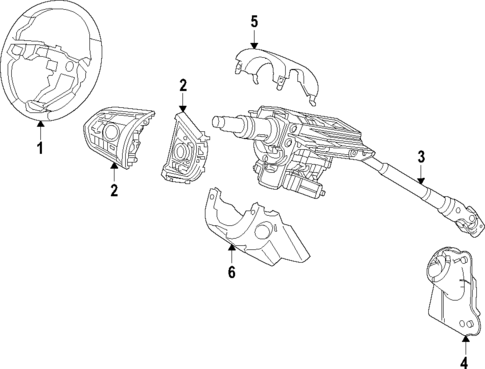 5
2
1
2
3
6
4